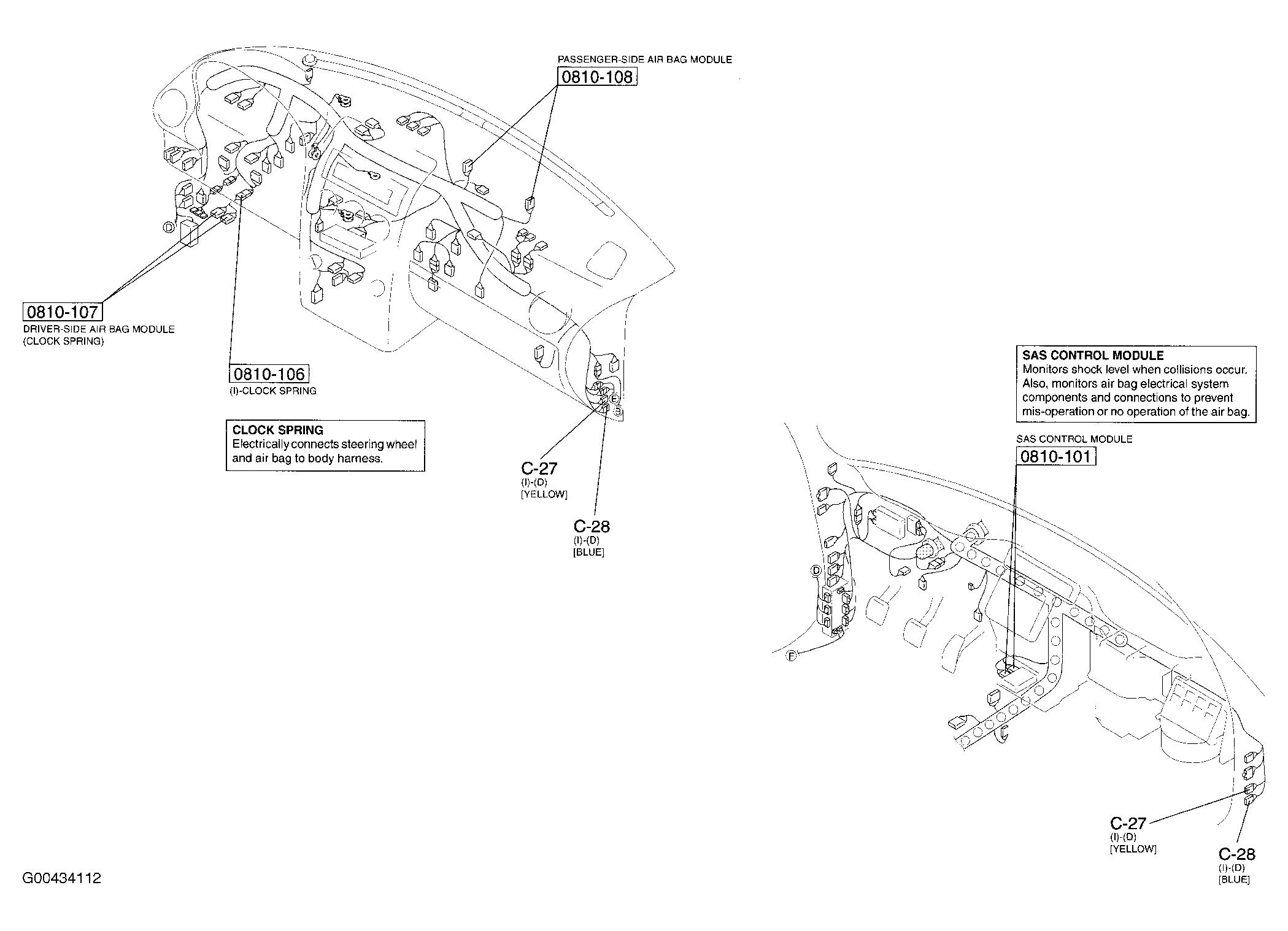 PASSENGER-SIDE AIR BAG MODULE
0810-108

D

0810-107
DRIVER-SIDE AIR BAG MODULE
(CLOCK SPRING)

0810-106
(I)-CLOCK SPRING

CLOCK SPRING
Electrically connects steering wheel and air bag to body harness.

E
B

C-27
(I)-(D)
[YELLOW]

C-28
(I)-(D)
[BLUE]

SAS CONTROL MODULE
Monitors shock level when collisions occur. Also, monitors air bag electrical system components and connections to prevent mis-operation or no operation of the air bag.

SAS CONTROL MODULE
0810-101

D

F

C-27
(I)-(D)
[YELLOW]

C-28
(I)-(D)
[BLUE]

G00434112