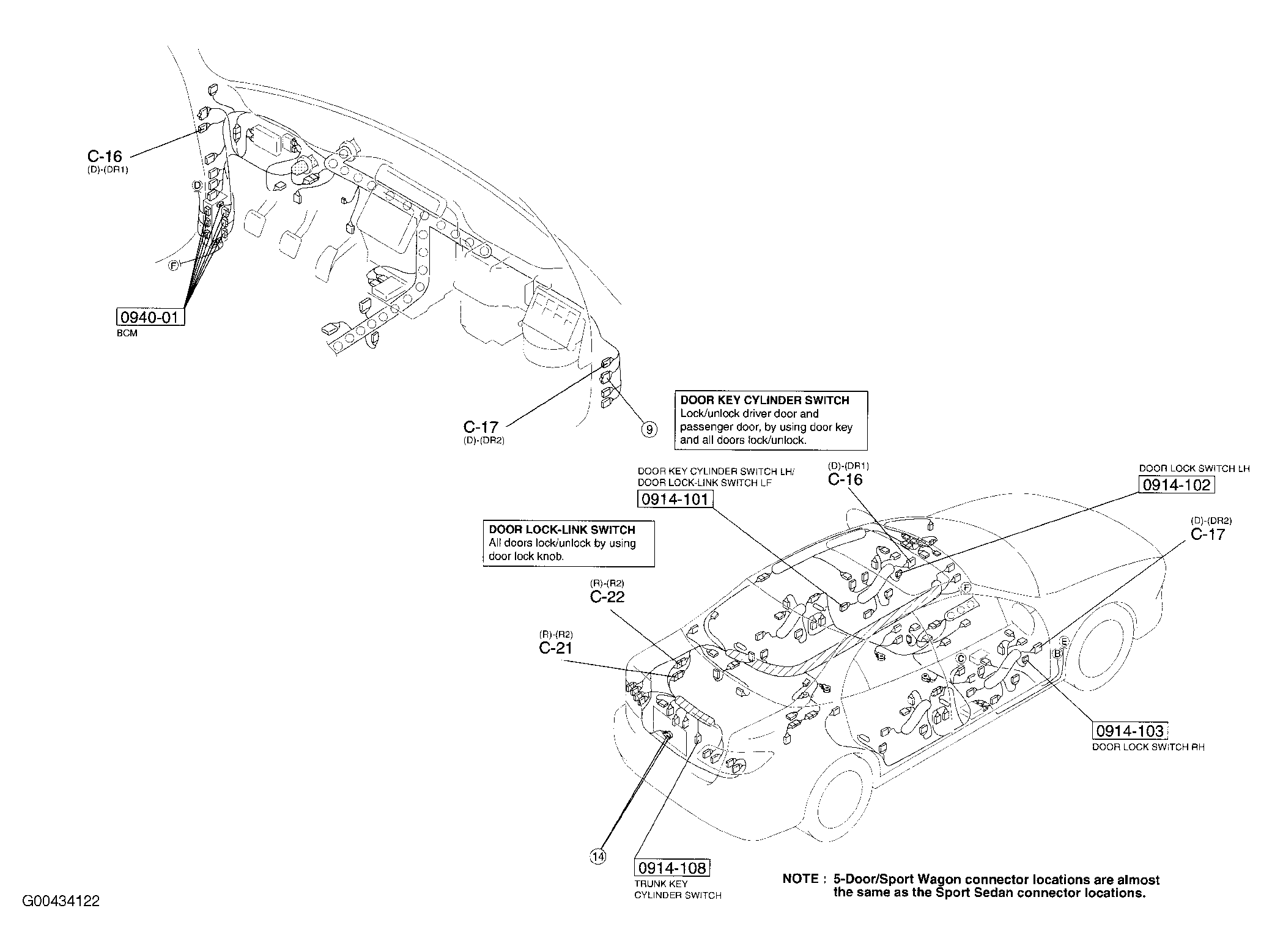 C-16
(D)-(DR1)

D

F

0940-01
BCM

C-17
(D)-(DR2)

9

DOOR KEY CYLINDER SWITCH
Lock/unlock driver door and passenger door, by using door key and all doors lock/unlock.

DOOR KEY CYLINDER SWITCH LH/
DOOR LOCK-LINK SWITCH LF
0914-101

(D)-(DR1)
C-16

DOOR LOCK SWITCH LH
0914-102

(D)-(DR2)
C-17

DOOR LOCK-LINK SWITCH
All doors lock/unlock by using door lock knob.

(R)-(R2)
C-22

(R)-(R2)
C-21

F

E

B

C

0914-103
DOOR LOCK SWITCH RH

14

0914-108
TRUNK KEY
CYLINDER SWITCH

NOTE : 5-Door/Sport Wagon connector locations are almost the same as the Sport Sedan connector locations.

G00434122