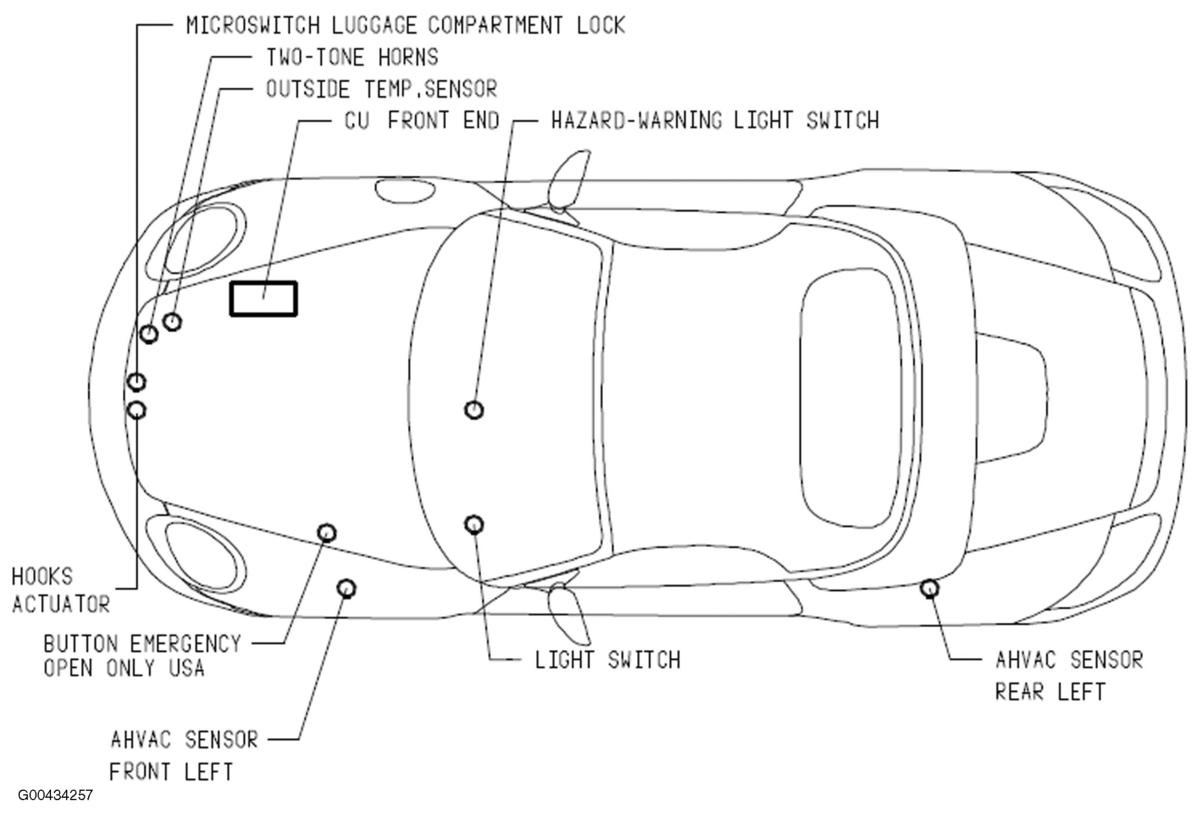 MICROSWITCH LUGGAGE COMPARTMENT LOCK
TWO-TONE HORNS
OUTSIDE TEMP.SENSOR
CU FRONT END
HAZARD-WARNING LIGHT SWITCH

HOOKS ACTUATOR

BUTTON EMERGENCY OPEN ONLY USA

LIGHT SWITCH

AHVAC SENSOR REAR LEFT

AHVAC SENSOR FRONT LEFT

G00434257