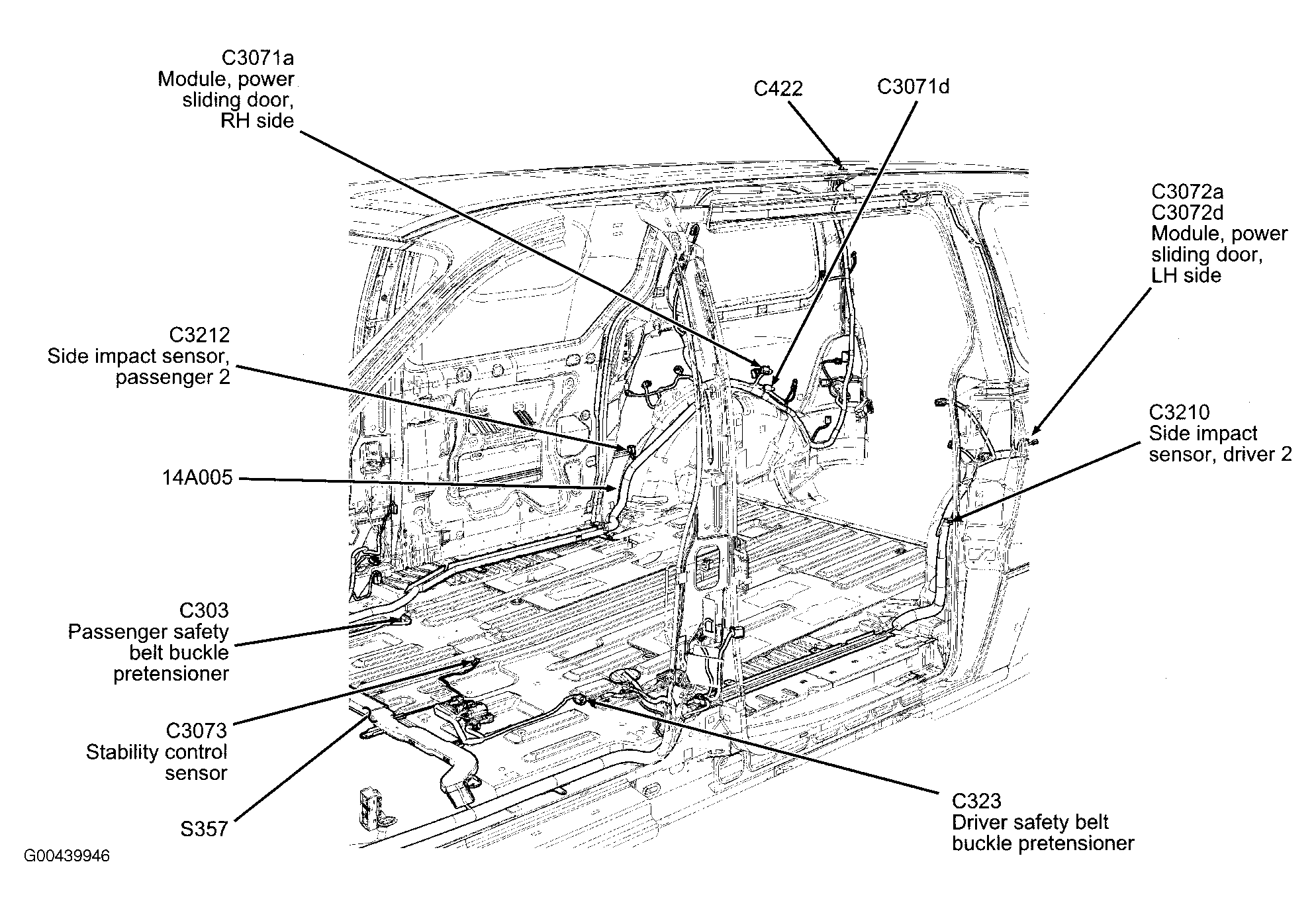 C3071a
Module, power sliding door, RH side

C422

C3071d

C3072a
C3072d
Module, power sliding door, LH side

C3212
Side impact sensor, passenger 2

14A005

C3210
Side impact sensor, driver 2

C303
Passenger safety belt buckle pretensioner

C3073
Stability control sensor

S357

C323
Driver safety belt buckle pretensioner

G00439946