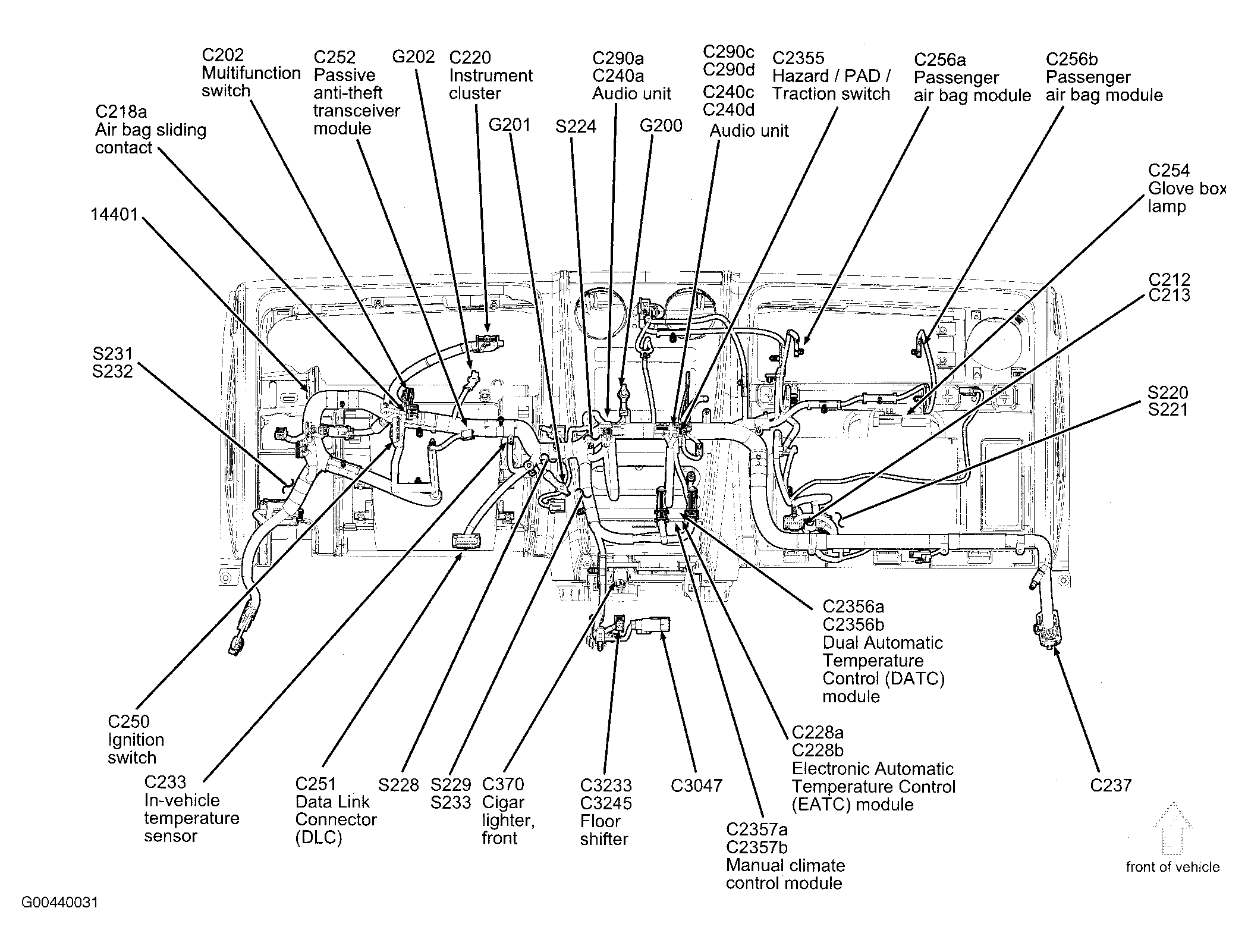 C202
Multifunction
switch

C252
Passive
anti-theft
transceiver
module

G202

C220
Instrument
cluster

C290a
C240a
Audio unit

C290c
C290d
C240c
C240d
Audio unit

C2355
Hazard / PAD /
Traction switch

C256a
Passenger
air bag module

C256b
Passenger
air bag module

C218a
Air bag sliding
contact

G201

S224

G200

C254
Glove box
lamp

14401

C212
C213

S231
S232

S220
S221

C2356a
C2356b
Dual Automatic
Temperature
Control (DATC)
module

C250
Ignition
switch

C228a
C228b
Electronic Automatic
Temperature Control
(EATC) module

C233
In-vehicle
temperature
sensor

C251
Data Link
Connector
(DLC)

S228

S229
S233

C370
Cigar
lighter,
front

C3233
C3245
Floor
shifter

C3047

C237

C2357a
C2357b
Manual climate
control module

front of vehicle

G00440031