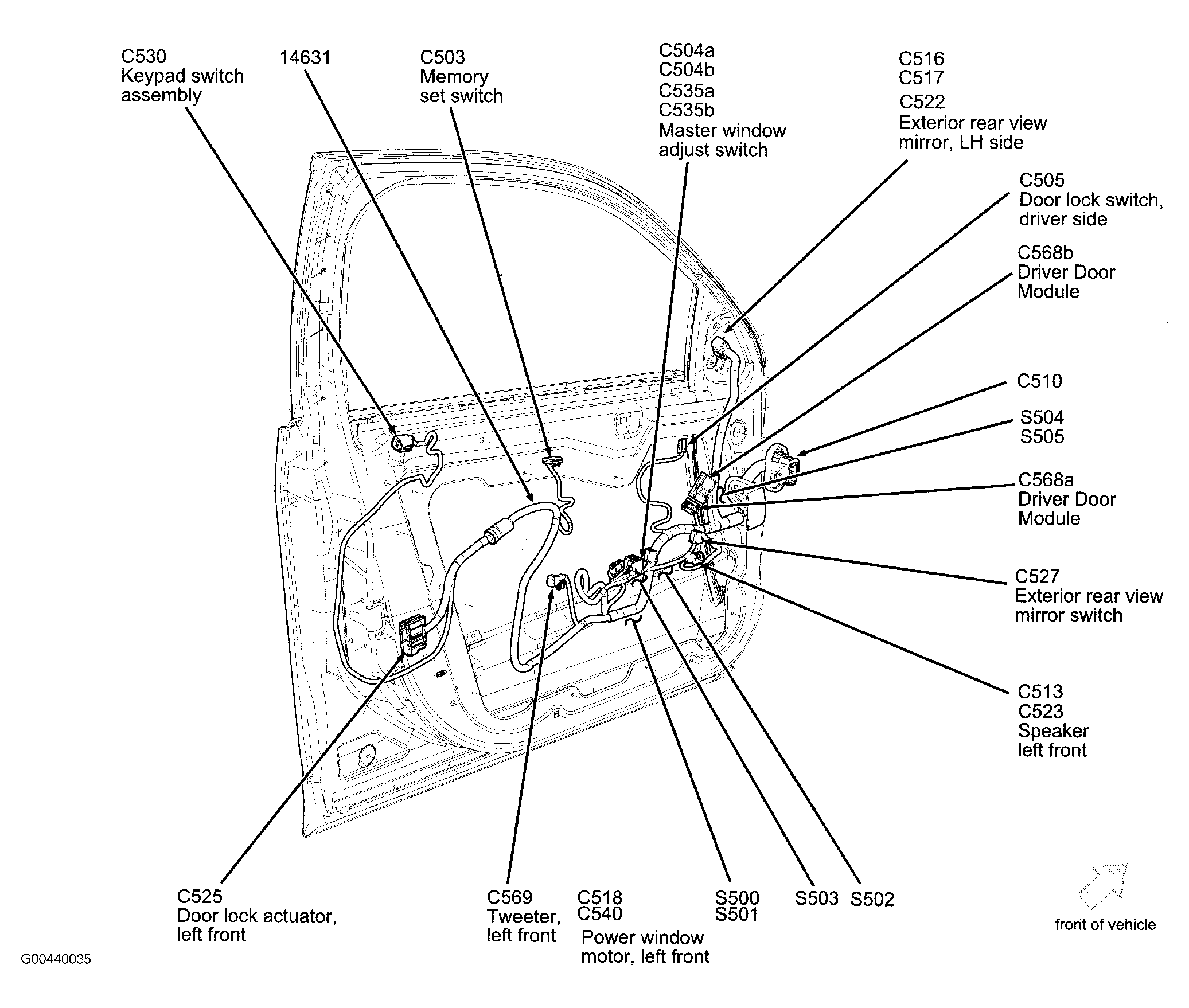 C530
Keypad switch assembly

14631

C503
Memory set switch

C504a
C504b
C535a
C535b
Master window adjust switch

C516
C517
C522
Exterior rear view mirror, LH side

C505
Door lock switch, driver side

C568b
Driver Door Module

C510

S504
S505

C568a
Driver Door Module

C527
Exterior rear view mirror switch

C513
C523
Speaker left front

C525
Door lock actuator, left front

C569
Tweeter, left front

C518
C540
Power window motor, left front

S500
S501

S503

S502

front of vehicle

G00440035