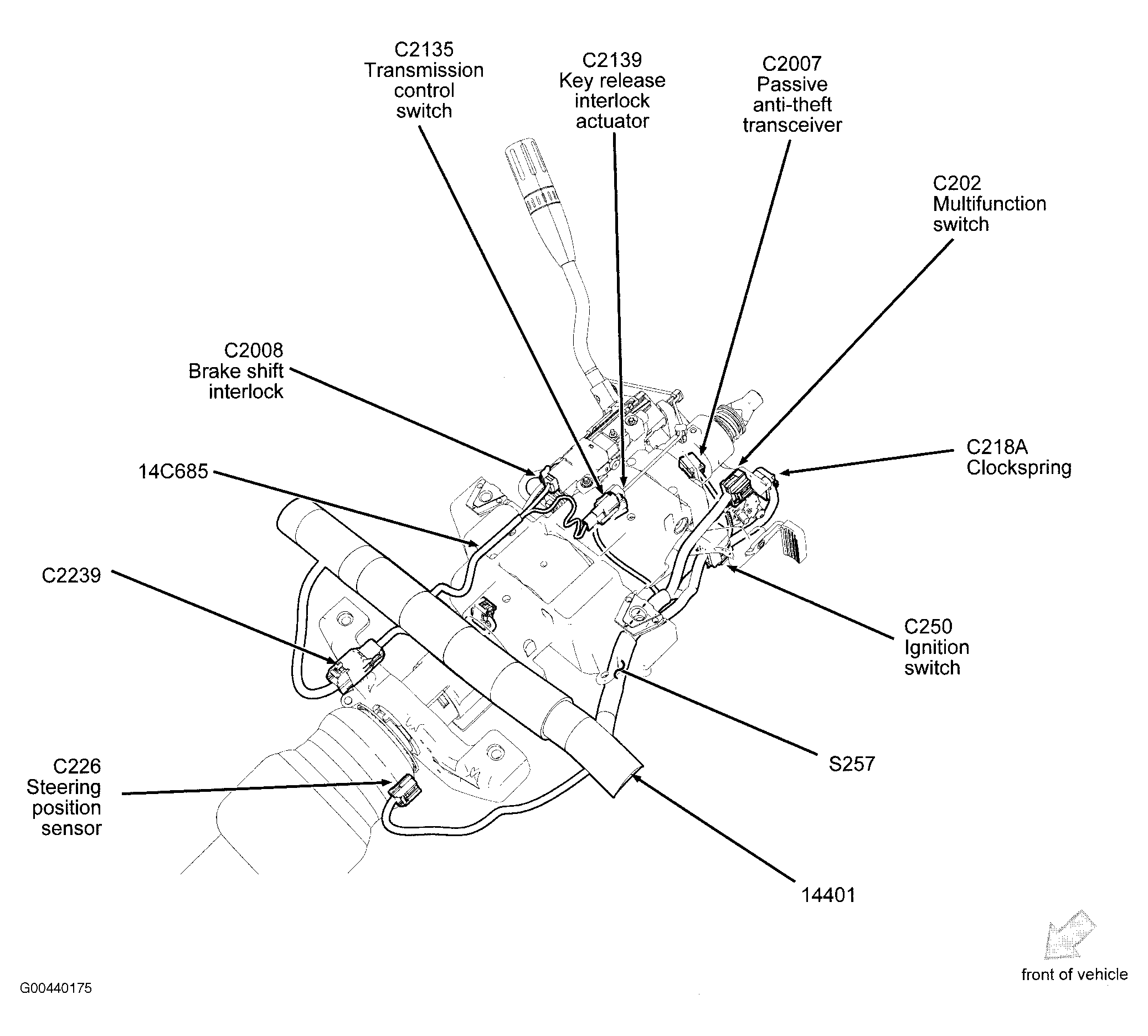 C2135
Transmission
control
switch

C2139
Key release
interlock
actuator

C2007
Passive
anti-theft
transceiver

C202
Multifunction
switch

C2008
Brake shift
interlock

C218A
Clockspring

14C685

C2239

C250
Ignition
switch

S257

C226
Steering
position
sensor

14401

front of vehicle

G00440175