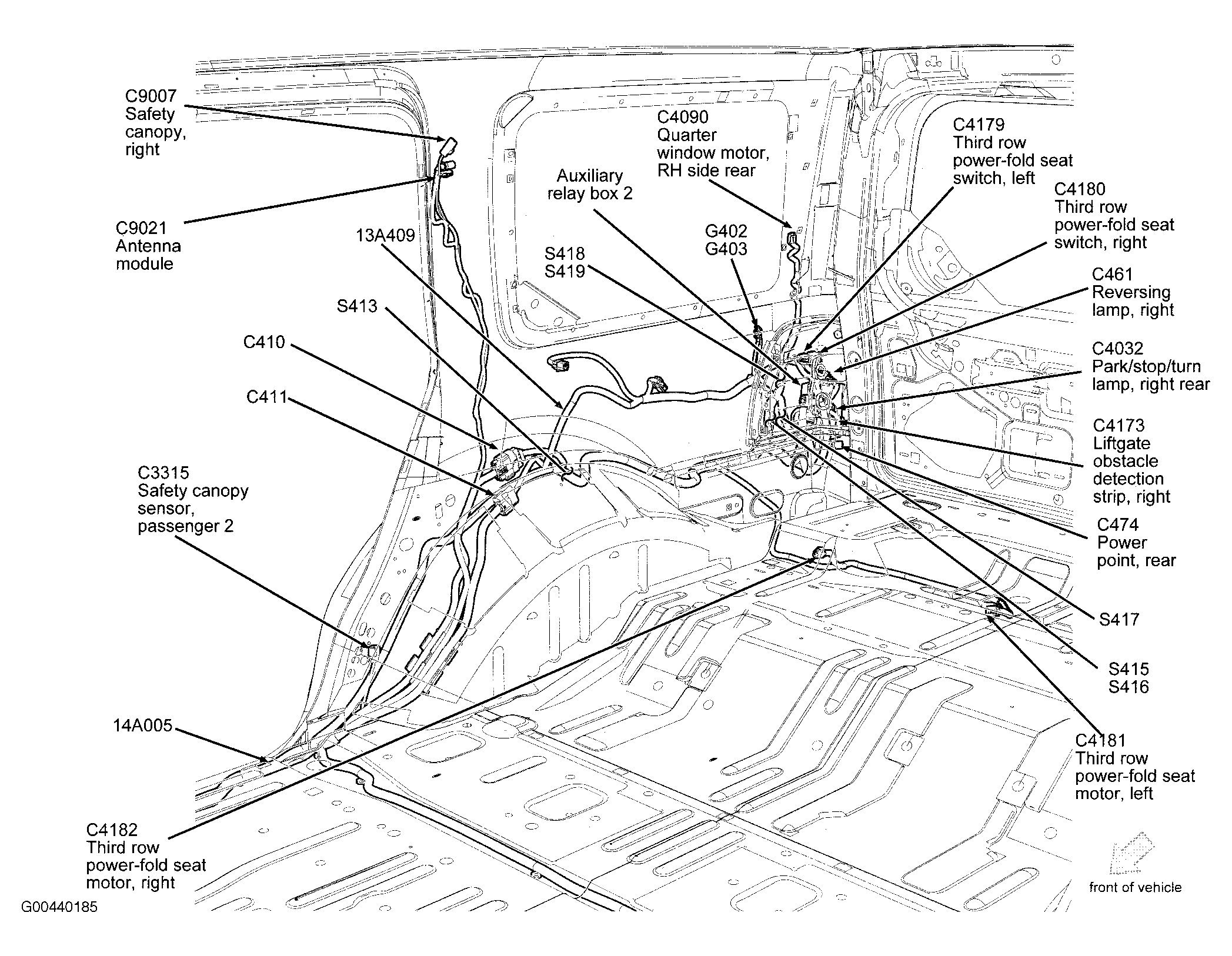 C9007
Safety canopy, right

C9021
Antenna module

13A409

S413

C410

C411

C3315
Safety canopy sensor, passenger 2

14A005

C4182
Third row power-fold seat motor, right

G00440185

Auxiliary relay box 2

S418
S419

C4090
Quarter window motor, RH side rear

G402
G403

C4179
Third row power-fold seat switch, left

C4180
Third row power-fold seat switch, right

C461
Reversing lamp, right

C4032
Park/stop/turn lamp, right rear

C4173
Liftgate obstacle detection strip, right

C474
Power point, rear

S417

S415
S416

C4181
Third row power-fold seat motor, left

front of vehicle