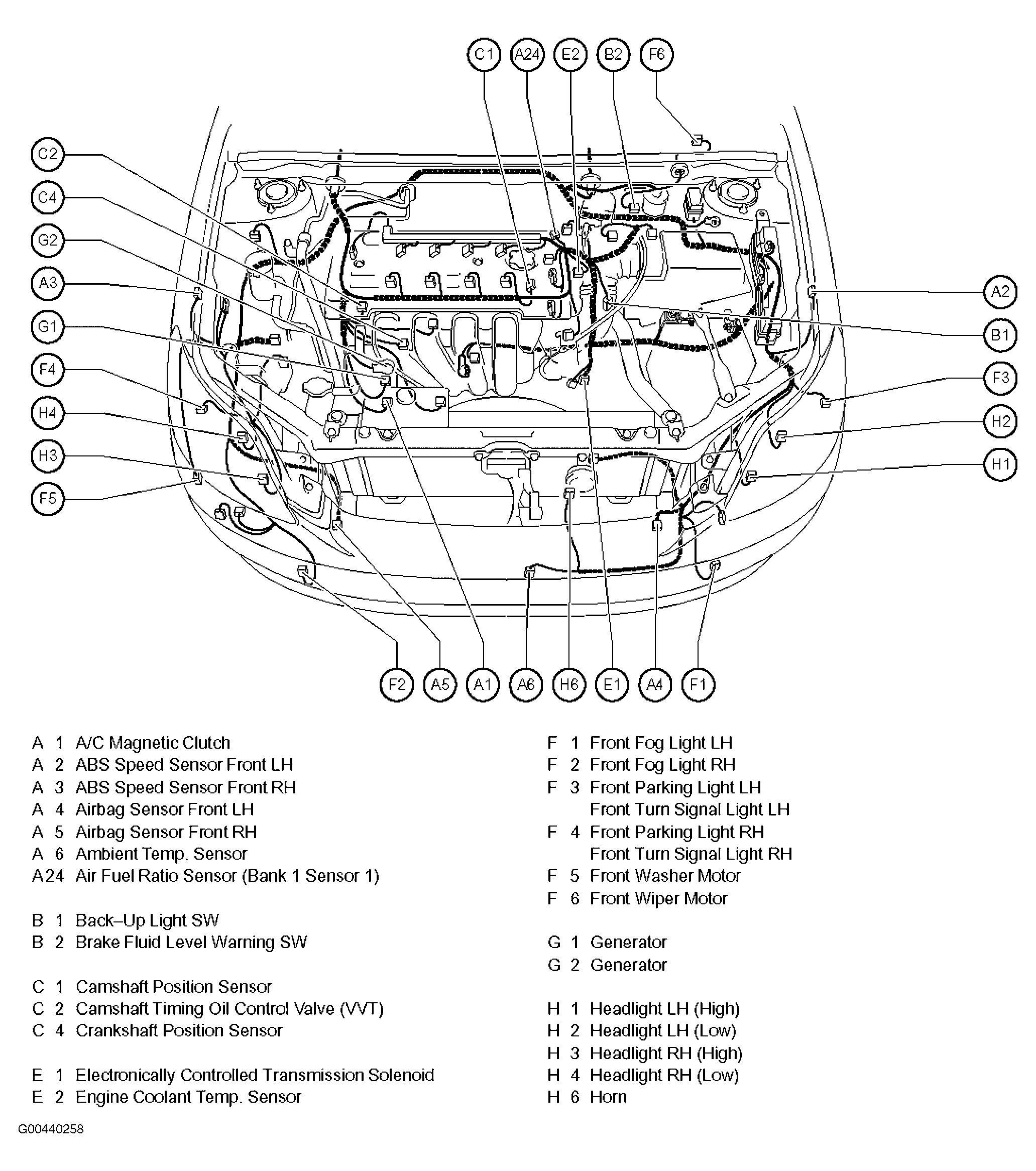 C1 A24 E2 B2 F6

C2
C4
G2
A3
G1
F4
H4
H3
F5

A2
B1
F3
H2
H1

F2 A5 A1 A6 H6 E1 A4 F1

A 1 A/C Magnetic Clutch
A 2 ABS Speed Sensor Front LH
A 3 ABS Speed Sensor Front RH
A 4 Airbag Sensor Front LH
A 5 Airbag Sensor Front RH
A 6 Ambient Temp. Sensor
A24 Air Fuel Ratio Sensor (Bank 1 Sensor 1)

B 1 Back–Up Light SW
B 2 Brake Fluid Level Warning SW

C 1 Camshaft Position Sensor
C 2 Camshaft Timing Oil Control Valve (VVT)
C 4 Crankshaft Position Sensor

E 1 Electronically Controlled Transmission Solenoid
E 2 Engine Coolant Temp. Sensor

F 1 Front Fog Light LH
F 2 Front Fog Light RH
F 3 Front Parking Light LH
Front Turn Signal Light LH
F 4 Front Parking Light RH
Front Turn Signal Light RH
F 5 Front Washer Motor
F 6 Front Wiper Motor

G 1 Generator
G 2 Generator

H 1 Headlight LH (High)
H 2 Headlight LH (Low)
H 3 Headlight RH (High)
H 4 Headlight RH (Low)
H 6 Horn

G00440258