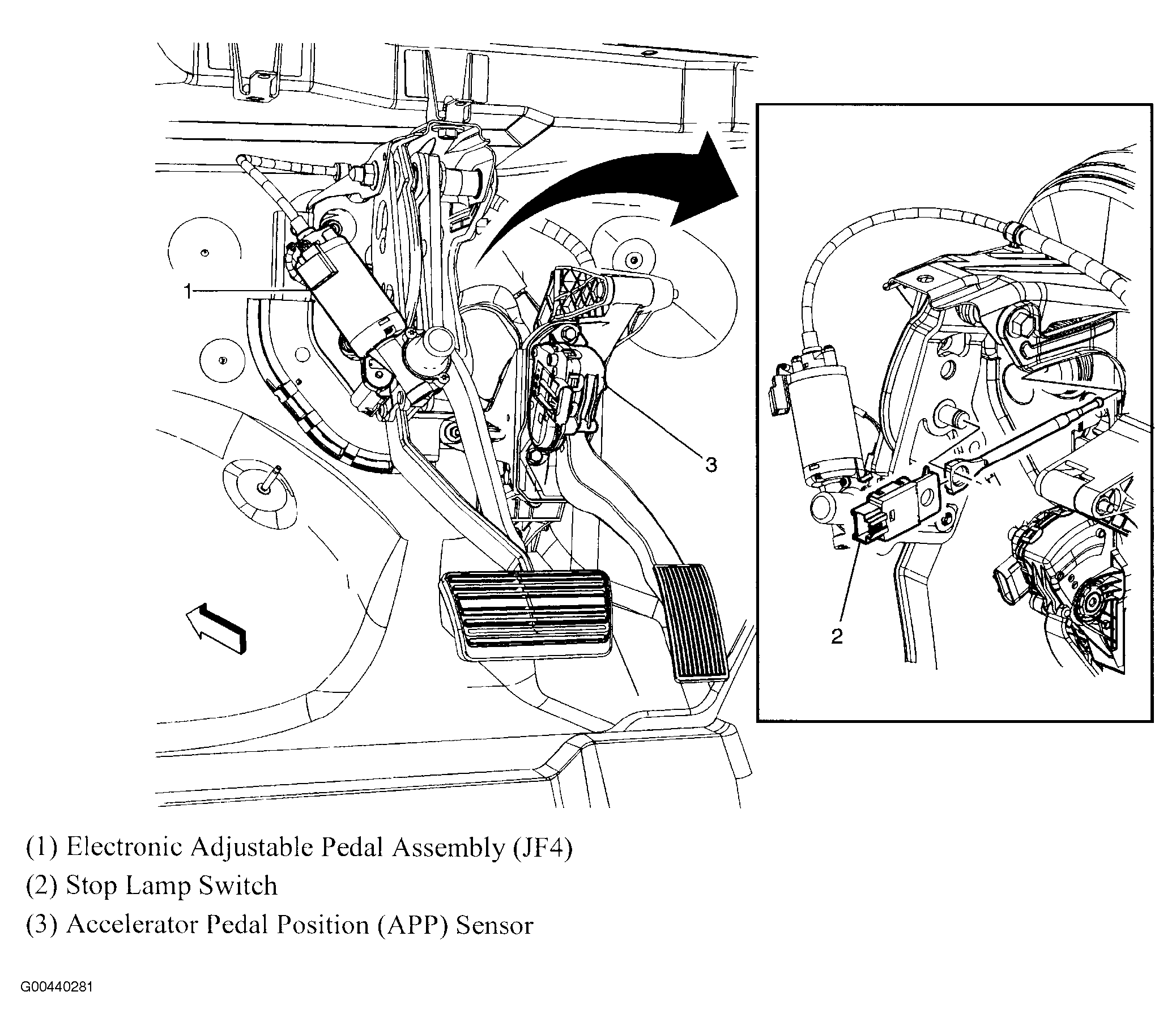 1

3

2

(1) Electronic Adjustable Pedal Assembly (JF4)

(2) Stop Lamp Switch

(3) Accelerator Pedal Position (APP) Sensor

G00440281