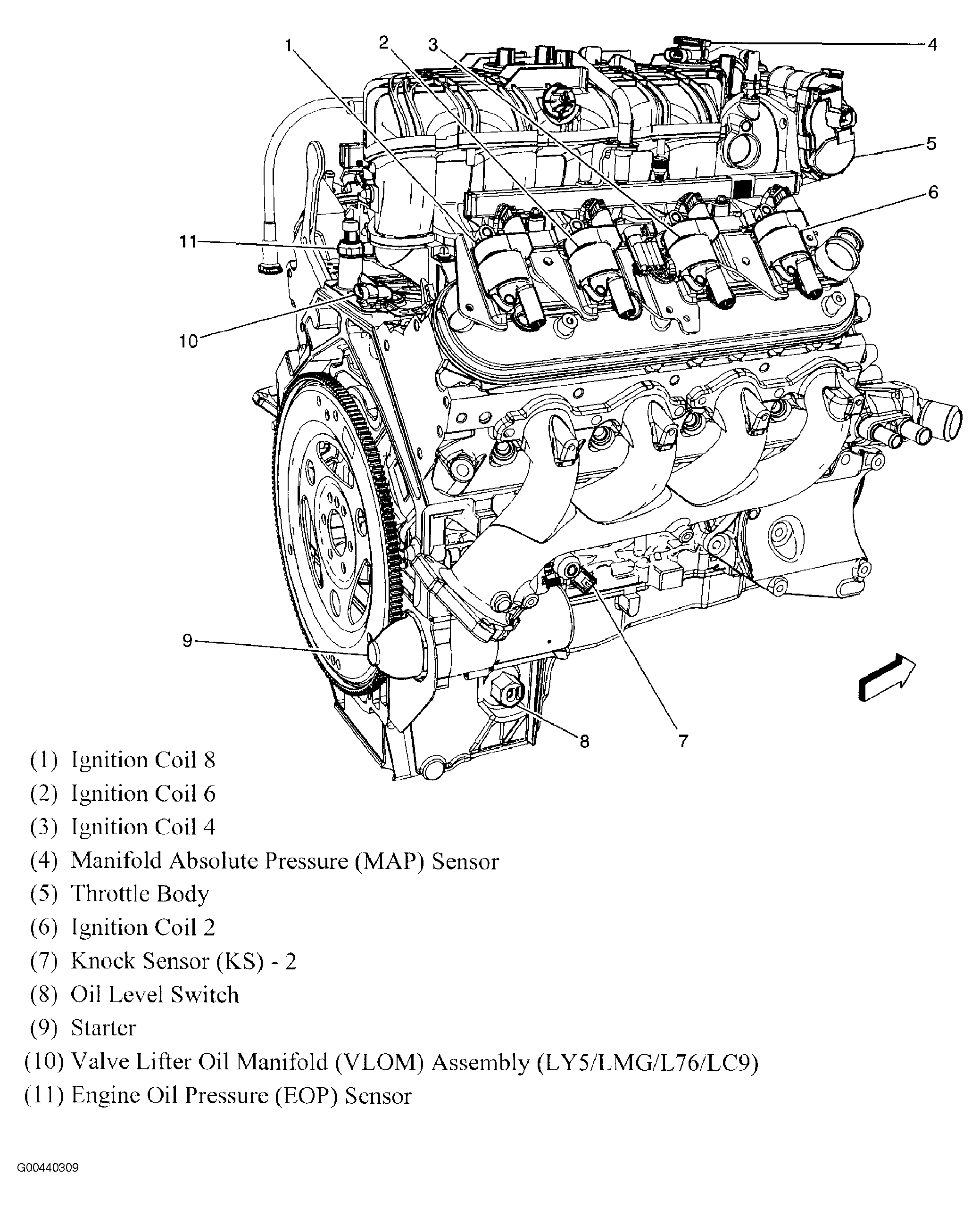 1
2
3
4
5
6
11
10
9
8
7

(1) Ignition Coil 8
(2) Ignition Coil 6
(3) Ignition Coil 4
(4) Manifold Absolute Pressure (MAP) Sensor
(5) Throttle Body
(6) Ignition Coil 2
(7) Knock Sensor (KS) - 2
(8) Oil Level Switch
(9) Starter
(10) Valve Lifter Oil Manifold (VLOM) Assembly (LY5/LMG/L76/LC9)
(11) Engine Oil Pressure (EOP) Sensor

G00440309