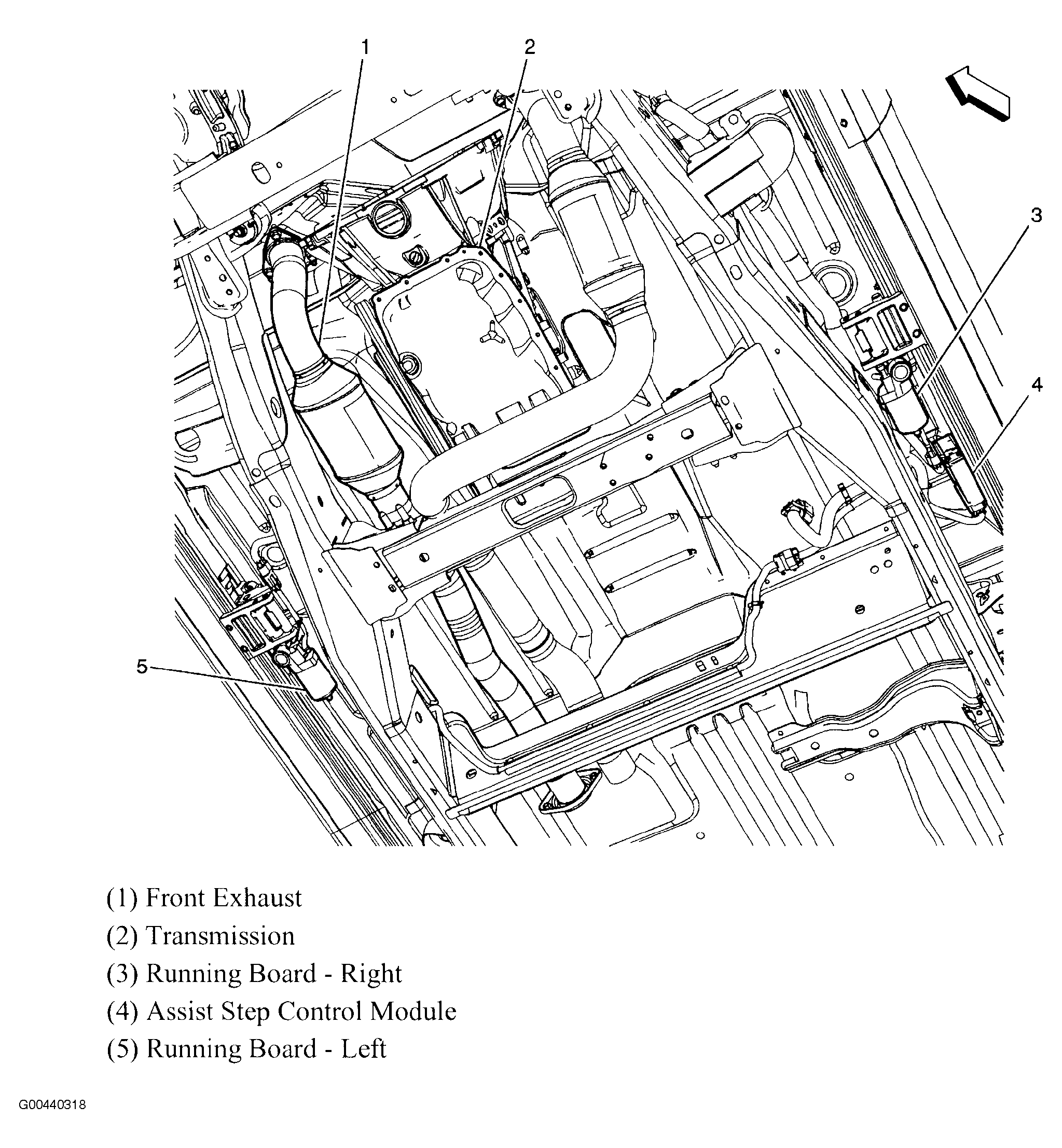 1
2
3
4
5

(1) Front Exhaust
(2) Transmission
(3) Running Board - Right
(4) Assist Step Control Module
(5) Running Board - Left

G00440318