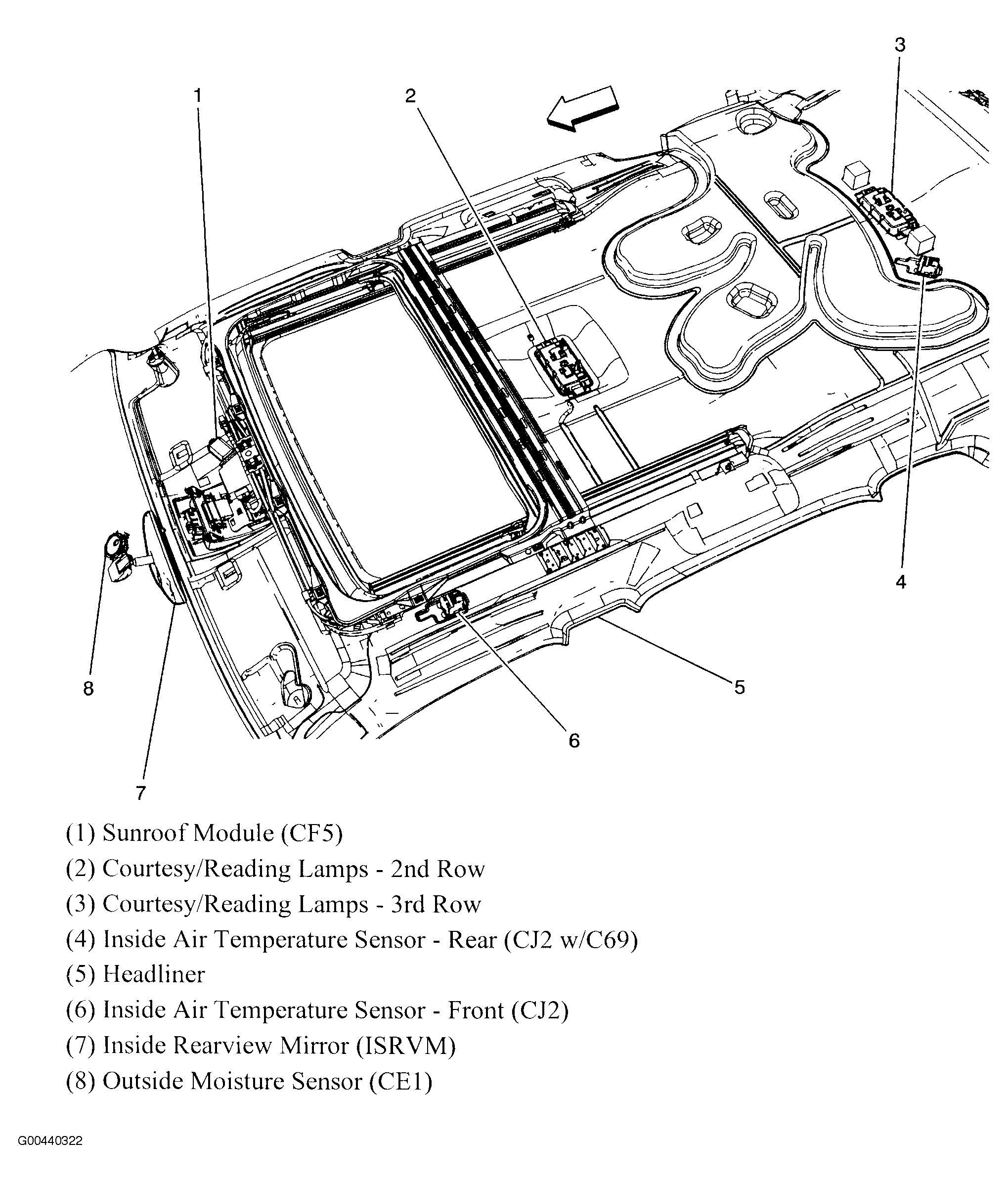 3
1
2
4
8
5
6
7

(1) Sunroof Module (CF5)
(2) Courtesy/Reading Lamps - 2nd Row
(3) Courtesy/Reading Lamps - 3rd Row
(4) Inside Air Temperature Sensor - Rear (CJ2 w/C69)
(5) Headliner
(6) Inside Air Temperature Sensor - Front (CJ2)
(7) Inside Rearview Mirror (ISRVM)
(8) Outside Moisture Sensor (CE1)

G00440322