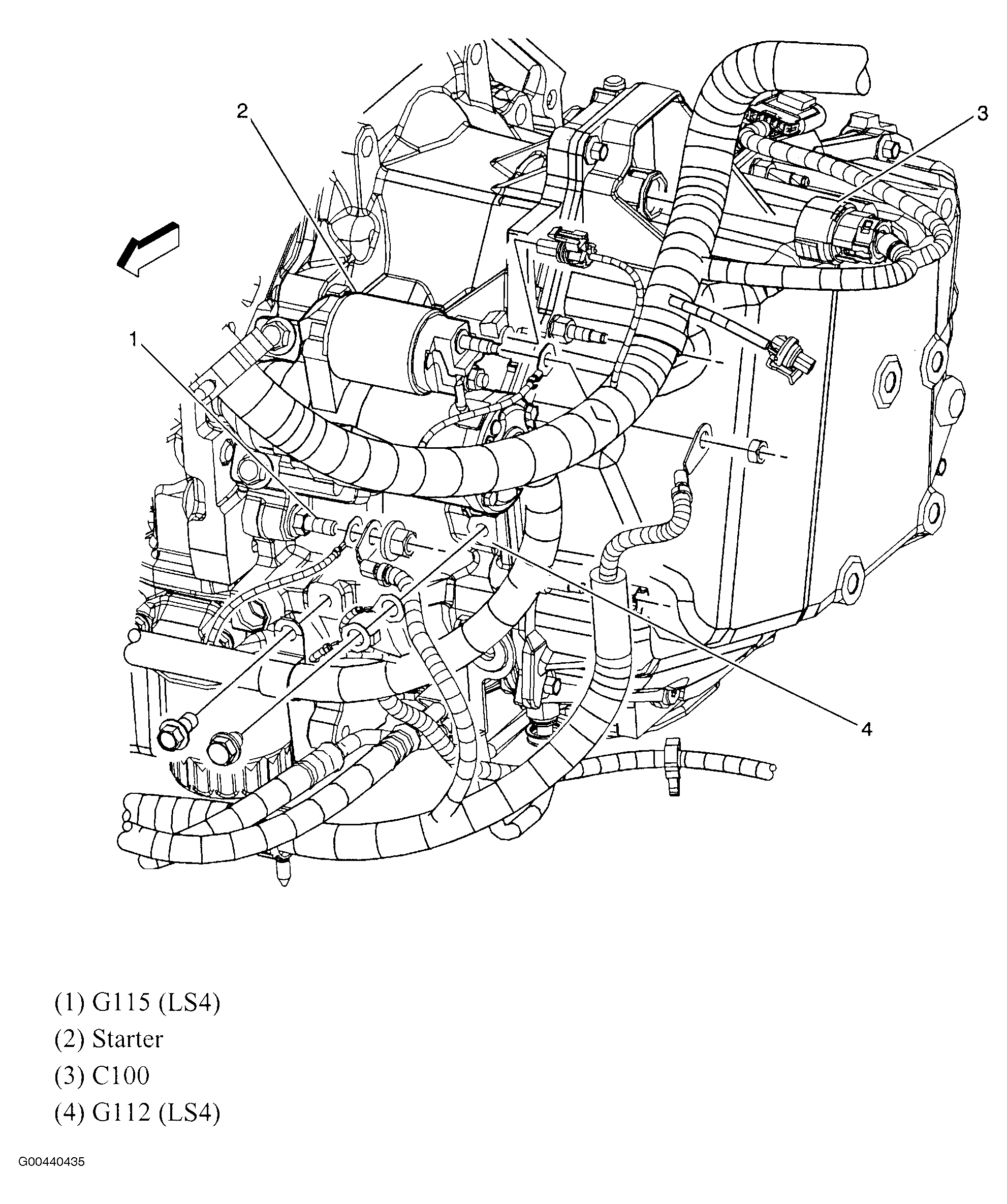 2

3

1

4

(1) G115 (LS4)
(2) Starter
(3) C100
(4) G112 (LS4)

G00440435