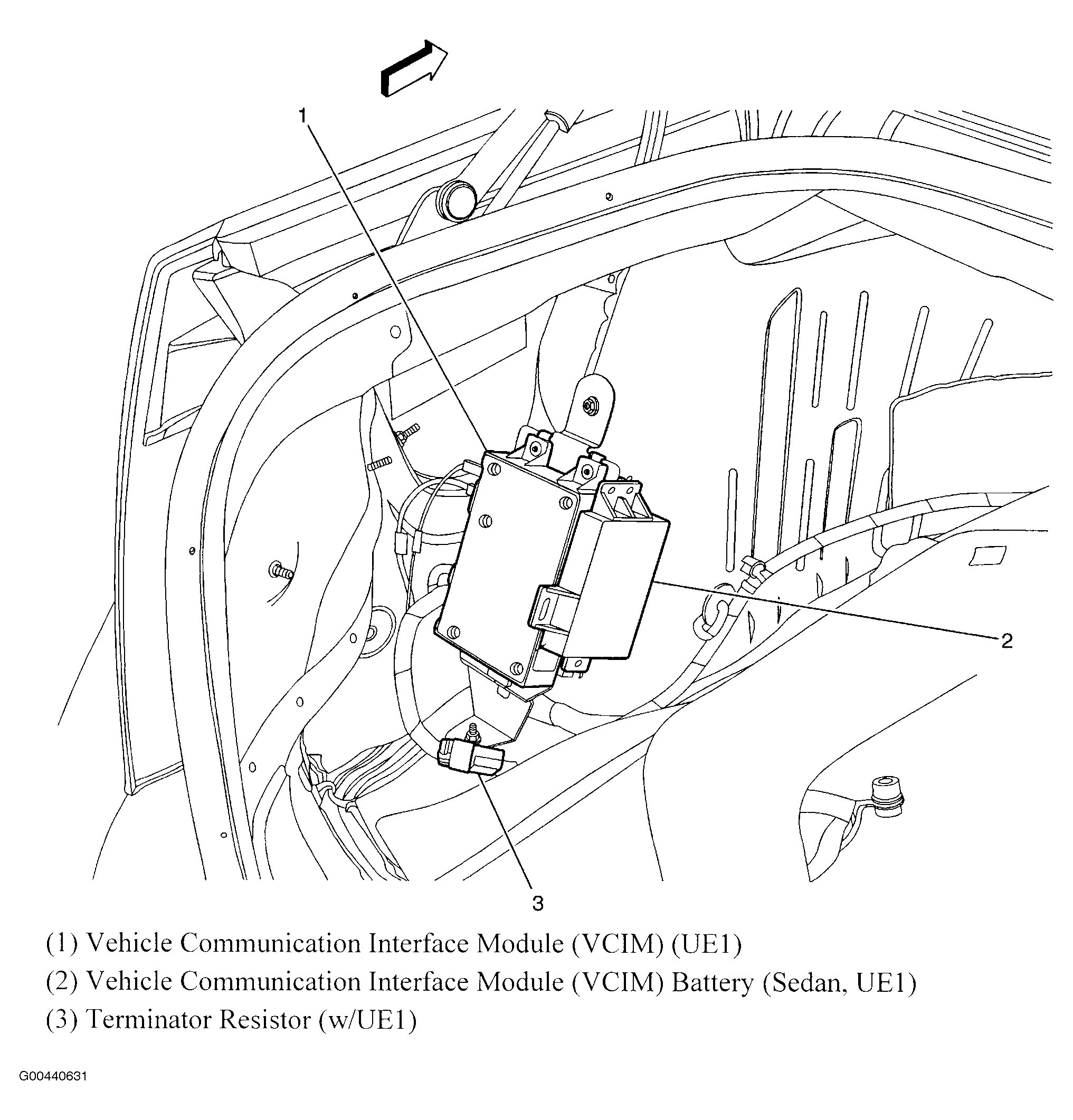 1

2

3

(1) Vehicle Communication Interface Module (VCIM) (UE1)

(2) Vehicle Communication Interface Module (VCIM) Battery (Sedan, UE1)

(3) Terminator Resistor (w/UE1)

G00440631