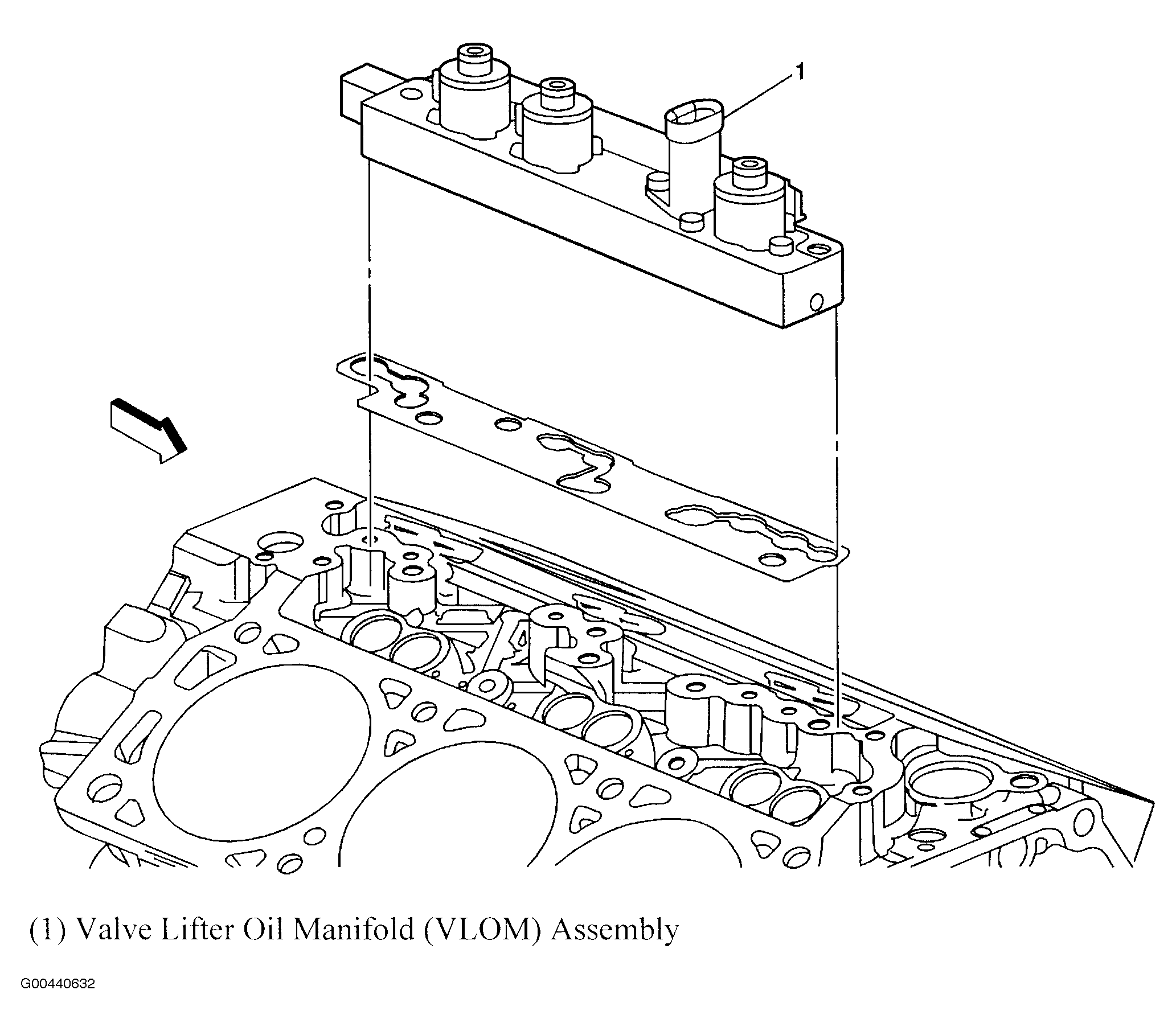 1

(1) Valve Lifter Oil Manifold (VLOM) Assembly

G00440632