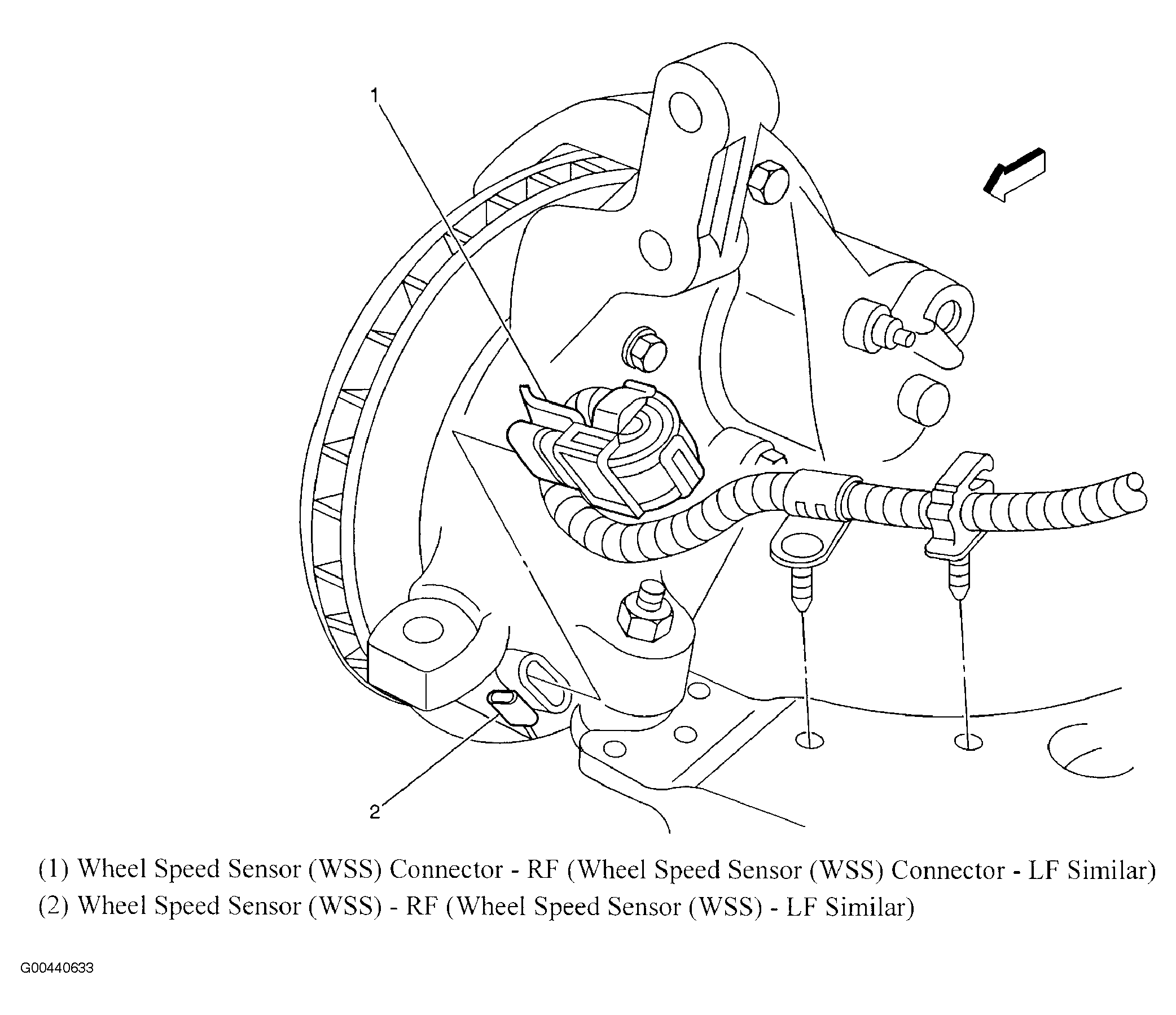 1

2

(1) Wheel Speed Sensor (WSS) Connector - RF (Wheel Speed Sensor (WSS) Connector - LF Similar)
(2) Wheel Speed Sensor (WSS) - RF (Wheel Speed Sensor (WSS) - LF Similar)

G00440633