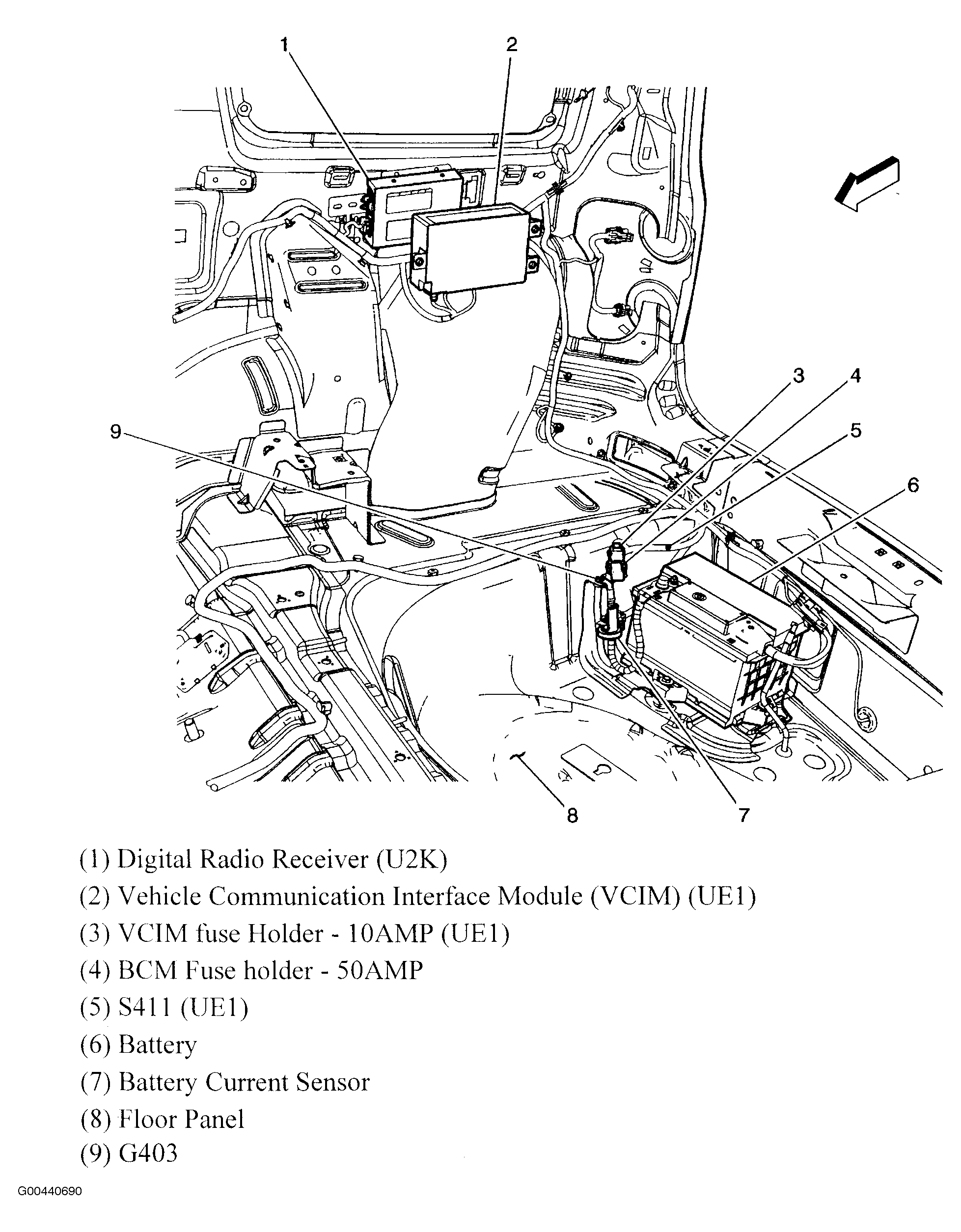 1
2
3
4
5
6
9
8
7

(1) Digital Radio Receiver (U2K)
(2) Vehicle Communication Interface Module (VCIM) (UE1)
(3) VCIM fuse Holder - 10AMP (UE1)
(4) BCM Fuse holder - 50AMP
(5) S411 (UE1)
(6) Battery
(7) Battery Current Sensor
(8) Floor Panel
(9) G403

G00440690