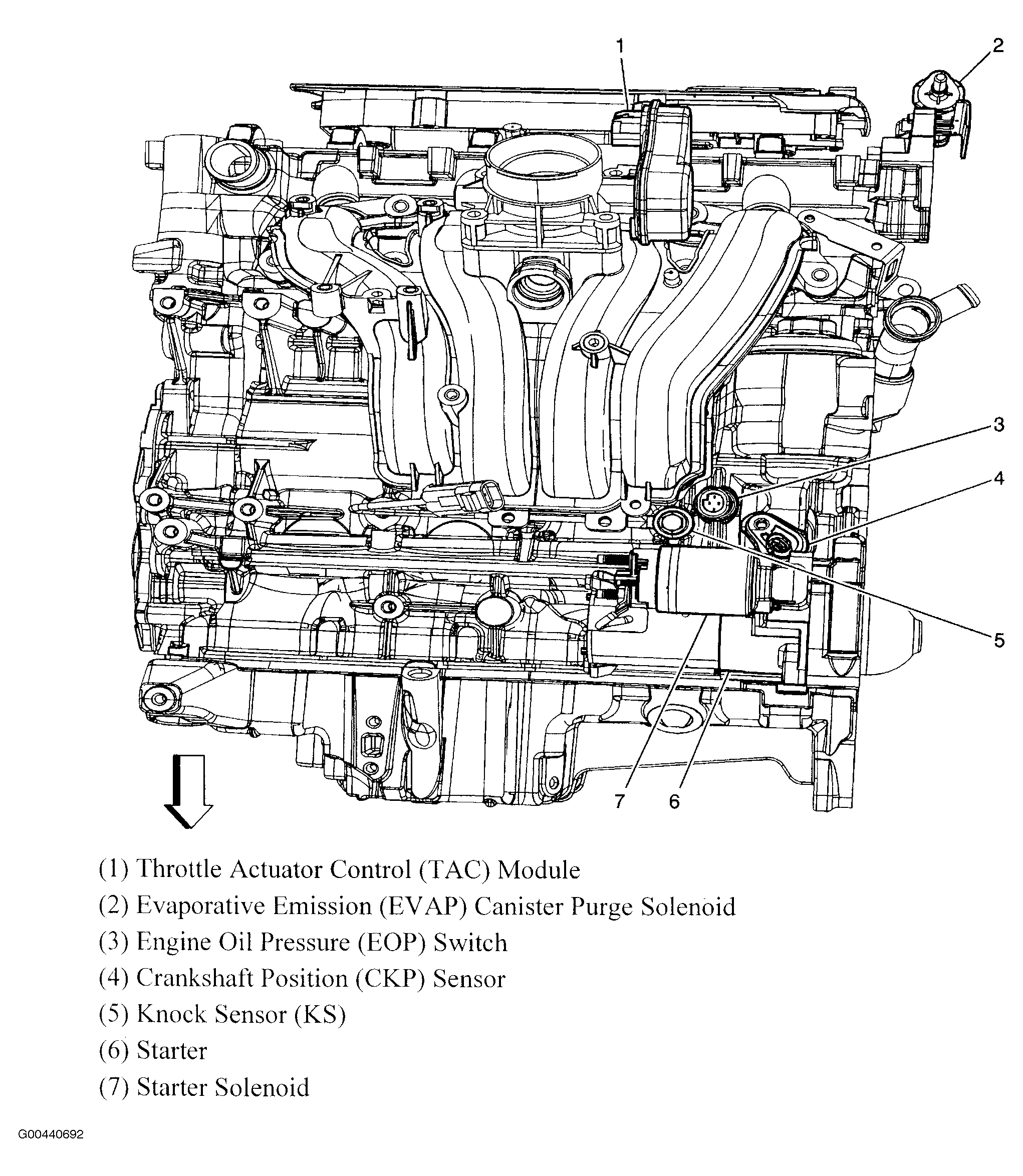 1
2
3
4
5
7
6

(1) Throttle Actuator Control (TAC) Module
(2) Evaporative Emission (EVAP) Canister Purge Solenoid
(3) Engine Oil Pressure (EOP) Switch
(4) Crankshaft Position (CKP) Sensor
(5) Knock Sensor (KS)
(6) Starter
(7) Starter Solenoid

G00440692