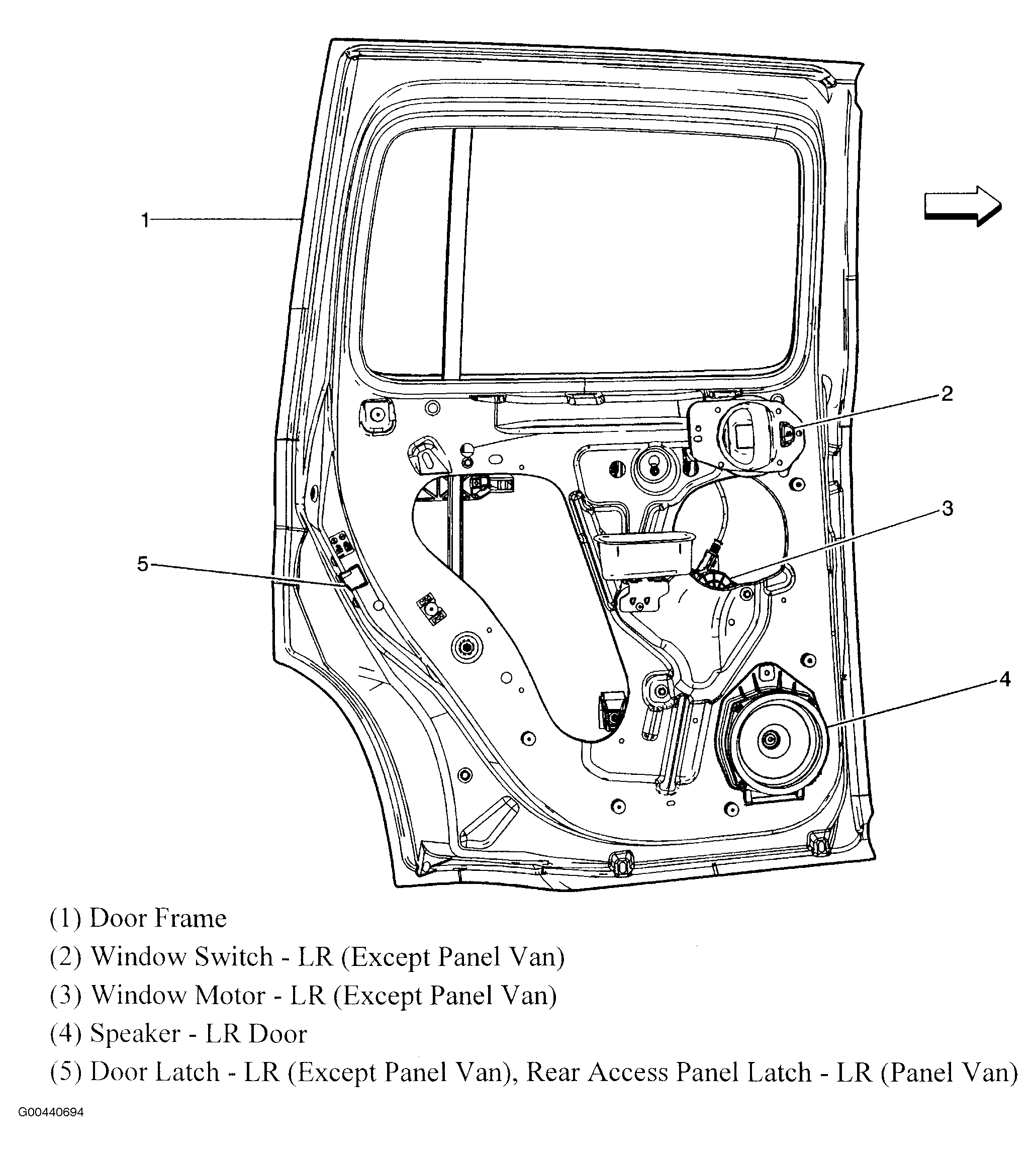 1

2

3

5

4

(1) Door Frame

(2) Window Switch - LR (Except Panel Van)

(3) Window Motor - LR (Except Panel Van)

(4) Speaker - LR Door

(5) Door Latch - LR (Except Panel Van), Rear Access Panel Latch - LR (Panel Van)

G00440694