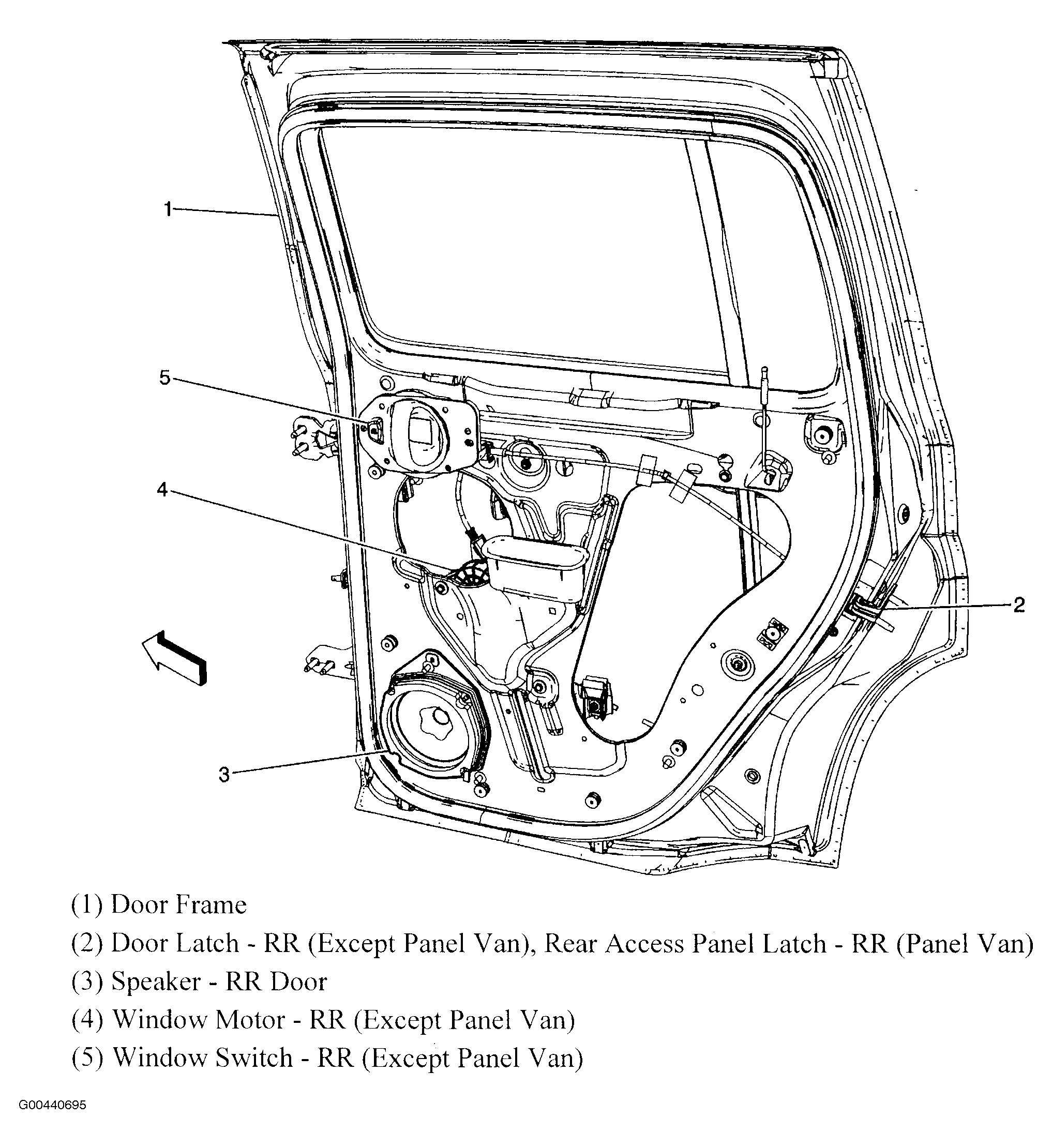 1
5
4
2
3

(1) Door Frame
(2) Door Latch - RR (Except Panel Van), Rear Access Panel Latch - RR (Panel Van)
(3) Speaker - RR Door
(4) Window Motor - RR (Except Panel Van)
(5) Window Switch - RR (Except Panel Van)

G00440695