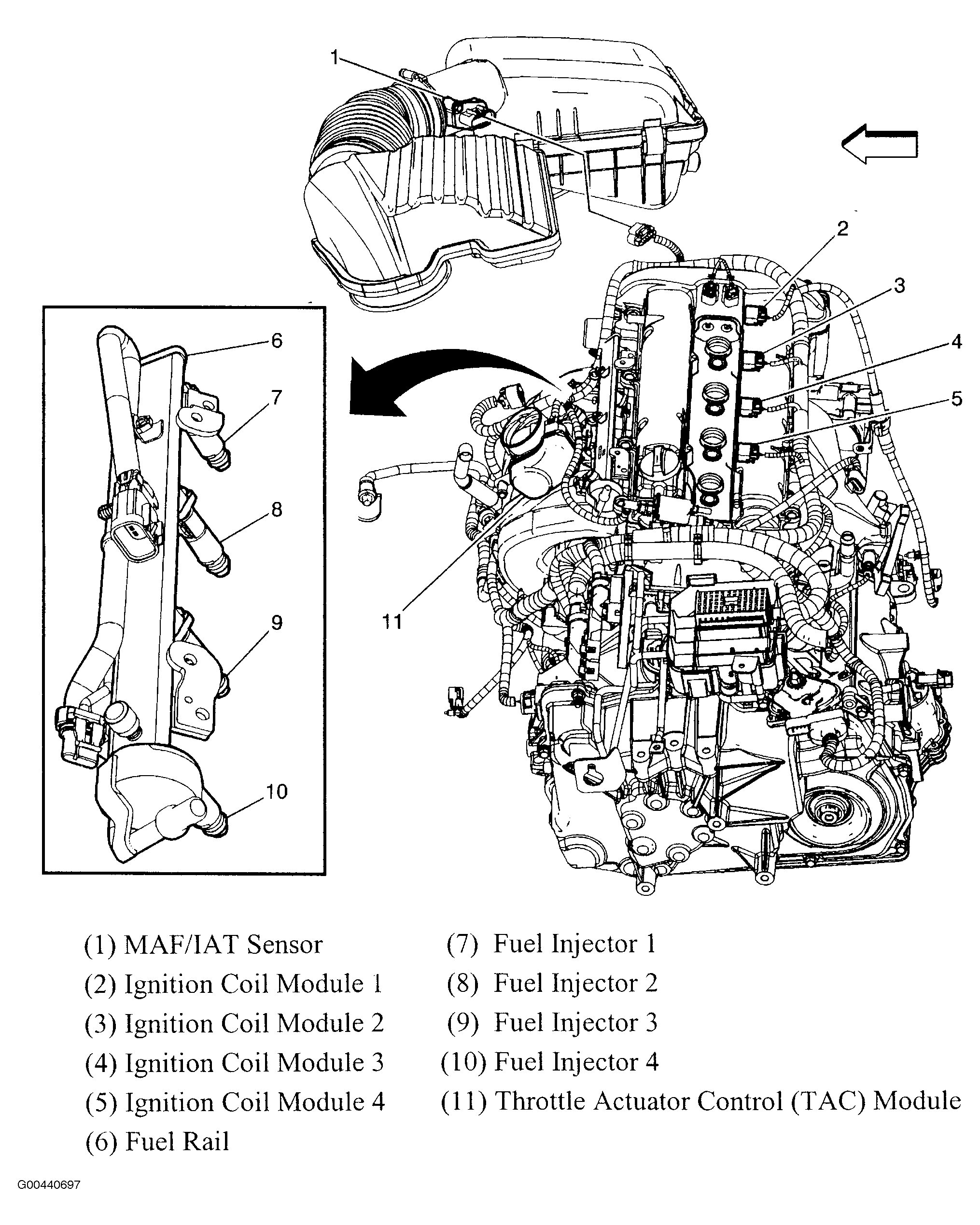 1
2
3
4
5
6
7
8
9
10
11

(1) MAF/IAT Sensor
(2) Ignition Coil Module 1
(3) Ignition Coil Module 2
(4) Ignition Coil Module 3
(5) Ignition Coil Module 4
(6) Fuel Rail

(7) Fuel Injector 1
(8) Fuel Injector 2
(9) Fuel Injector 3
(10) Fuel Injector 4
(11) Throttle Actuator Control (TAC) Module

G00440697