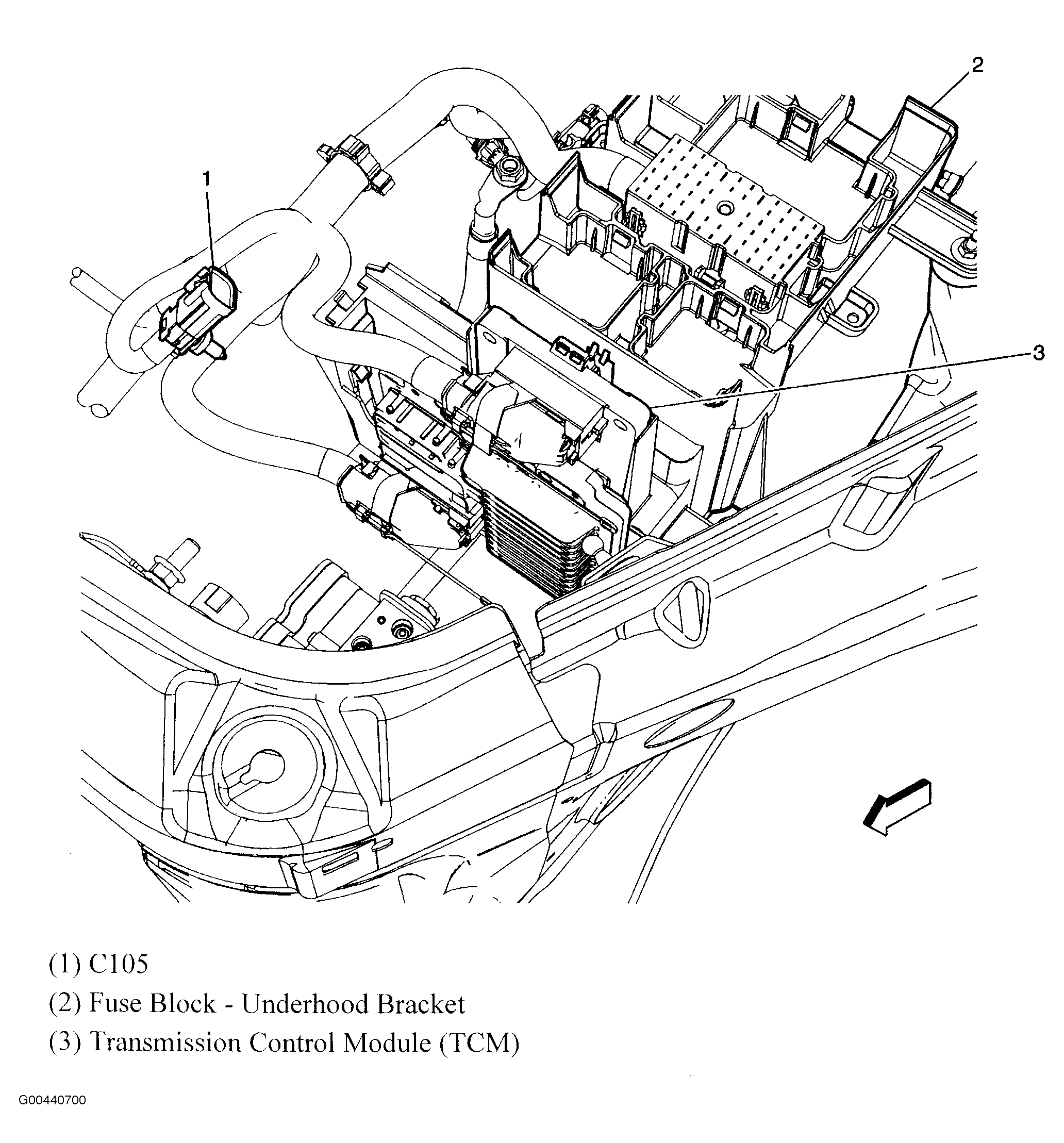 2

1

3

(1) C105
(2) Fuse Block - Underhood Bracket
(3) Transmission Control Module (TCM)

G00440700