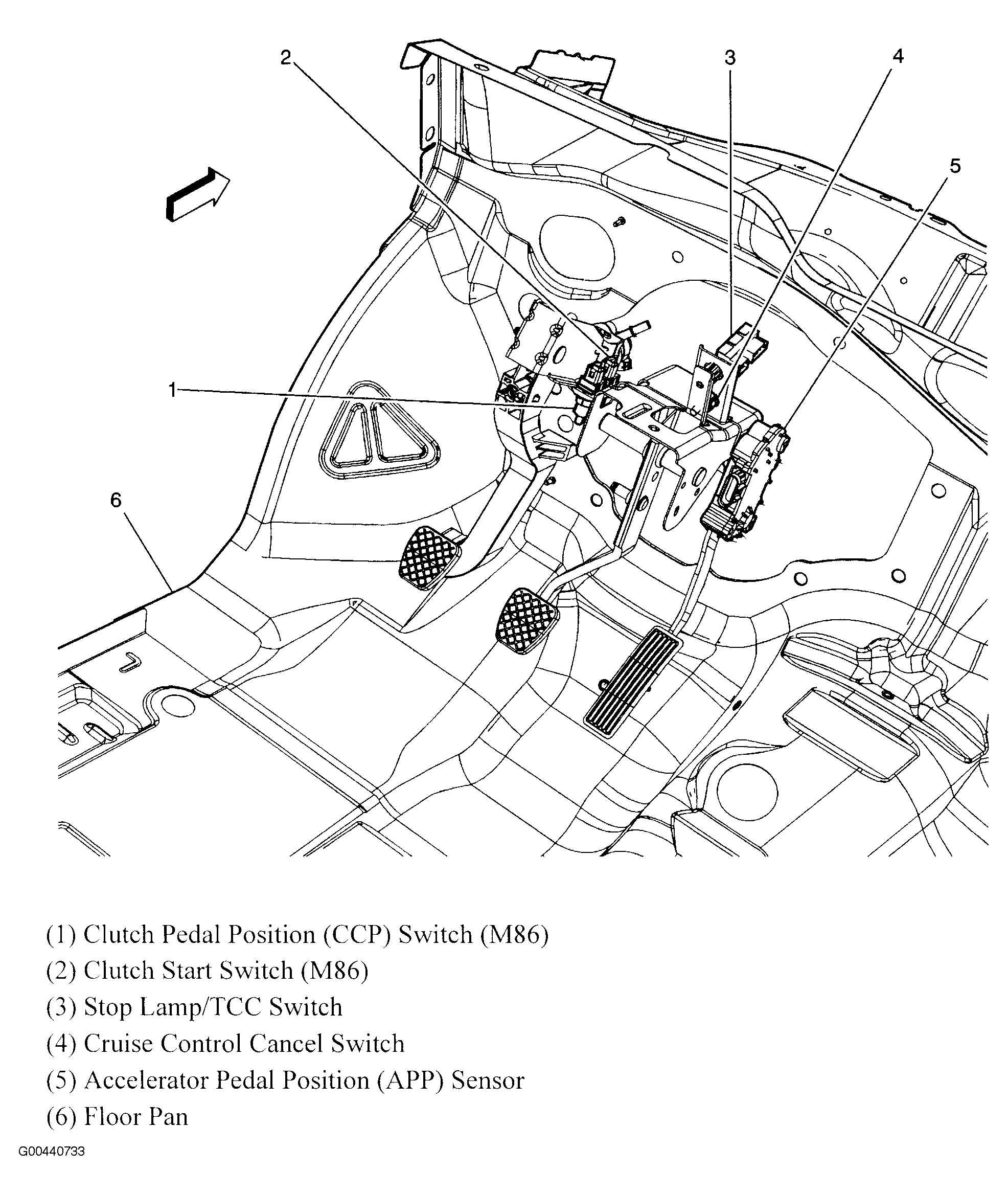 2
3
4
5
1
6

(1) Clutch Pedal Position (CCP) Switch (M86)
(2) Clutch Start Switch (M86)
(3) Stop Lamp/TCC Switch
(4) Cruise Control Cancel Switch
(5) Accelerator Pedal Position (APP) Sensor
(6) Floor Pan

G00440733