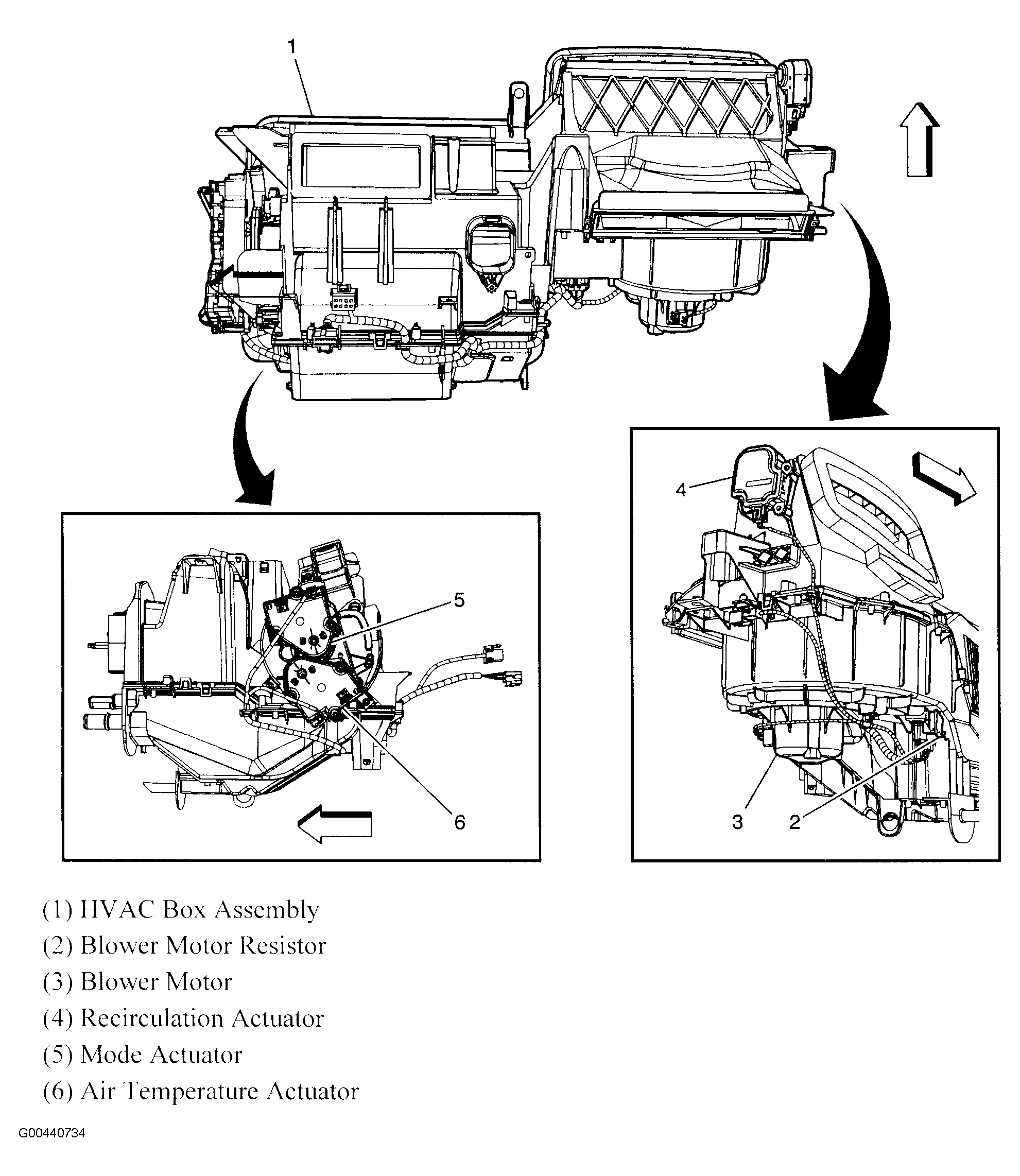 1

4

5

6

3 2

(1) HVAC Box Assembly
(2) Blower Motor Resistor
(3) Blower Motor
(4) Recirculation Actuator
(5) Mode Actuator
(6) Air Temperature Actuator

G00440734