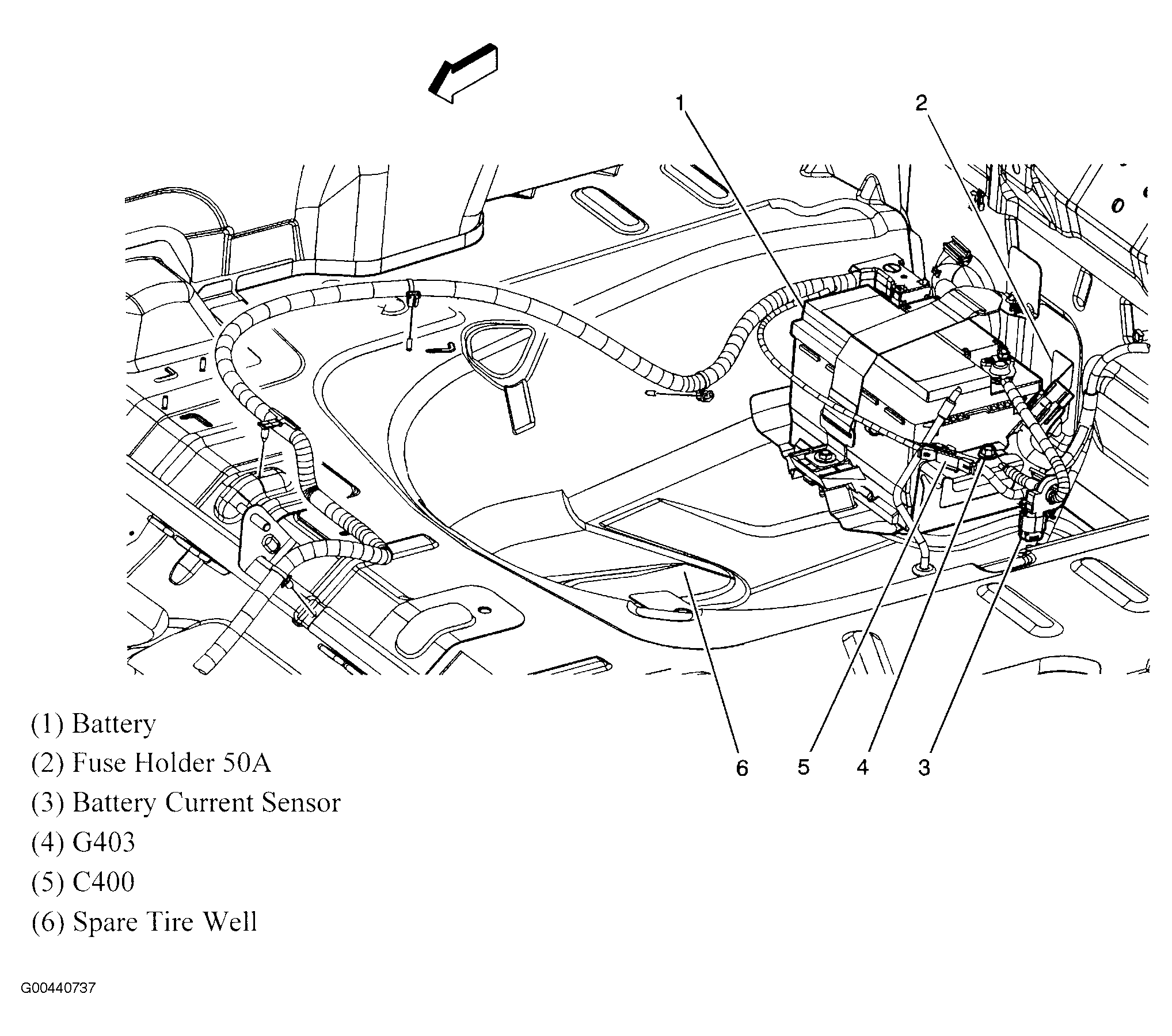 1
2
6
5
4
3

(1) Battery
(2) Fuse Holder 50A
(3) Battery Current Sensor
(4) G403
(5) C400
(6) Spare Tire Well

G00440737