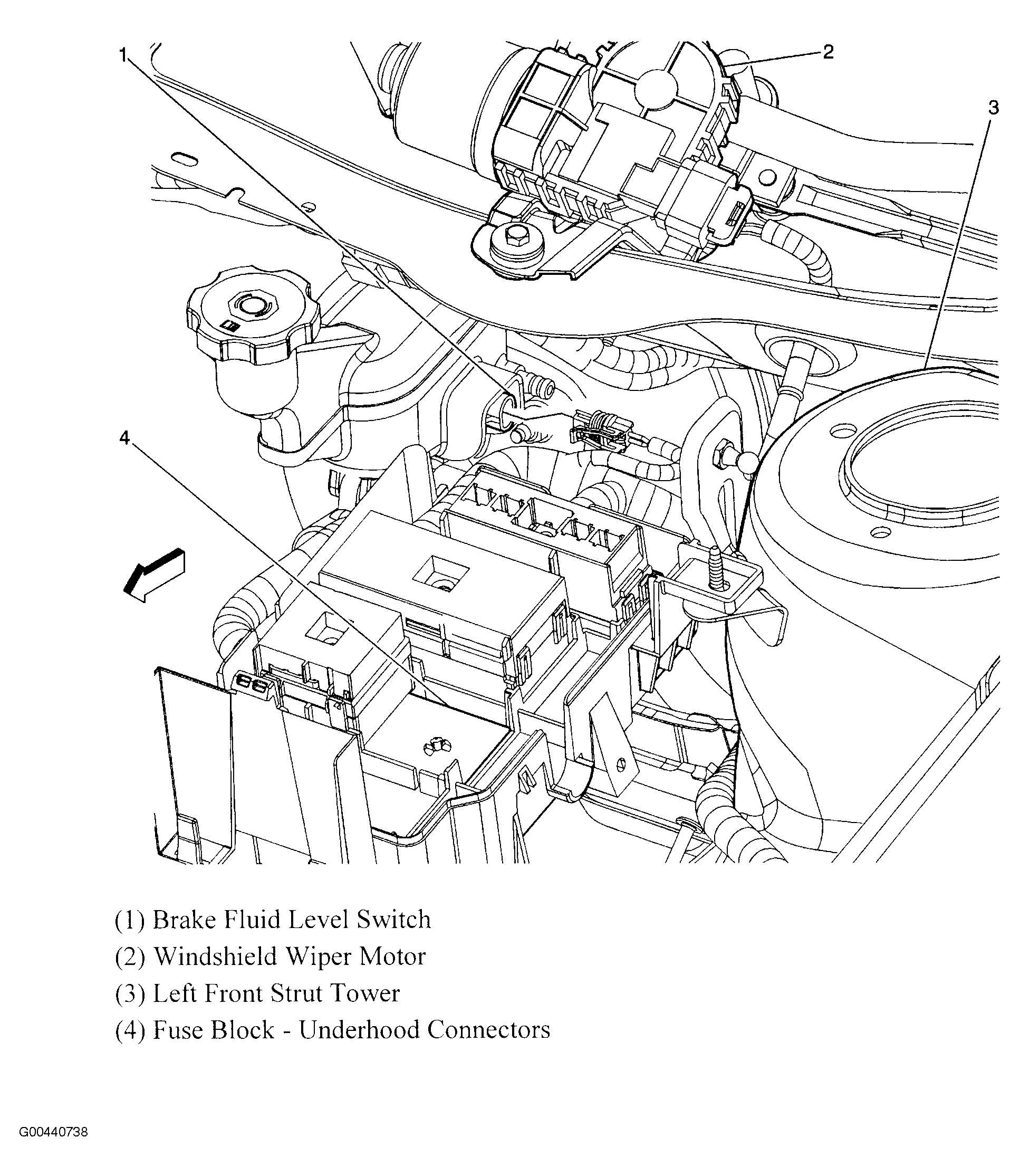 1
2
3
4

(1) Brake Fluid Level Switch
(2) Windshield Wiper Motor
(3) Left Front Strut Tower
(4) Fuse Block - Underhood Connectors

G00440738