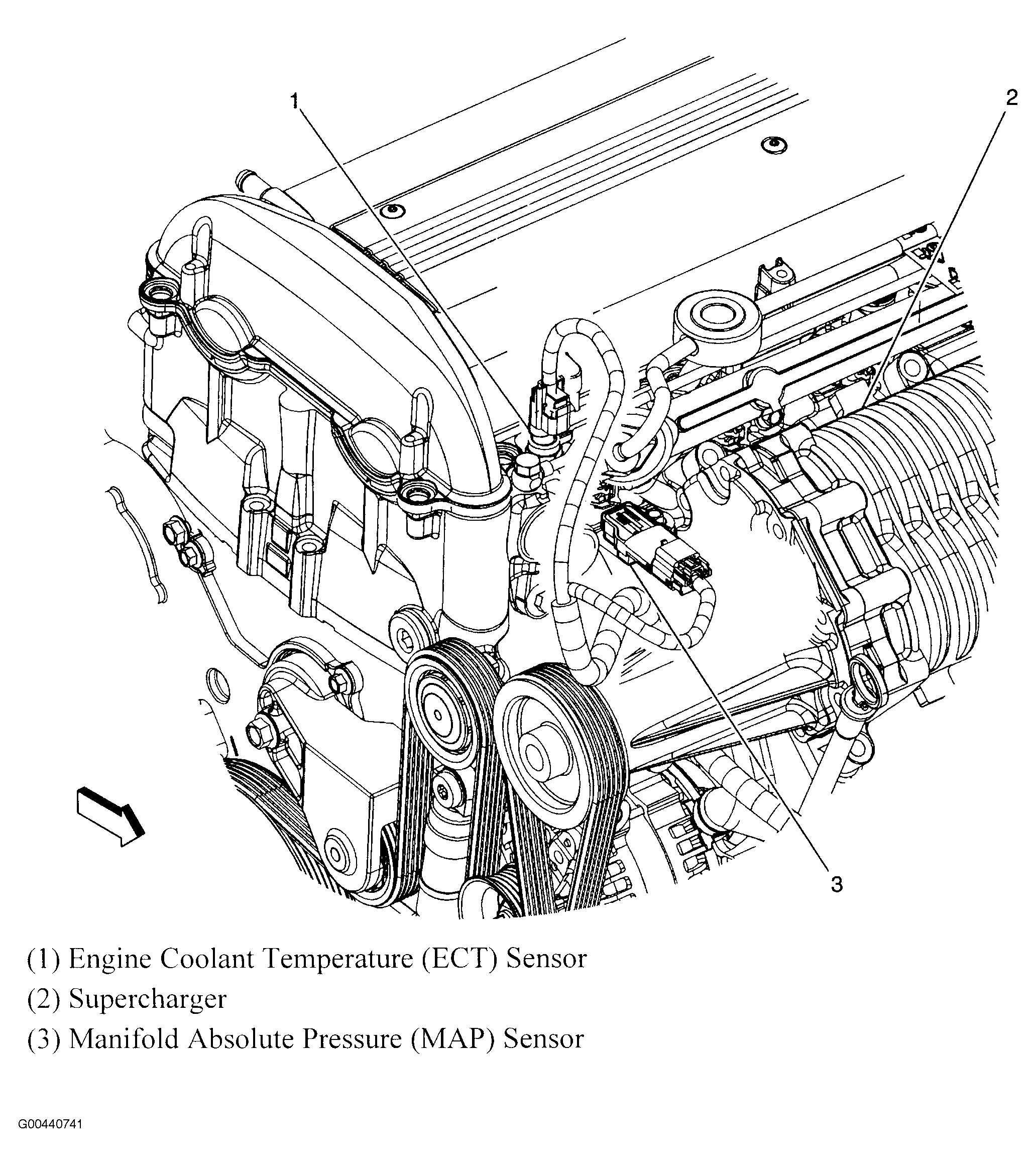 1

2

3

(1) Engine Coolant Temperature (ECT) Sensor
(2) Supercharger
(3) Manifold Absolute Pressure (MAP) Sensor

G00440741