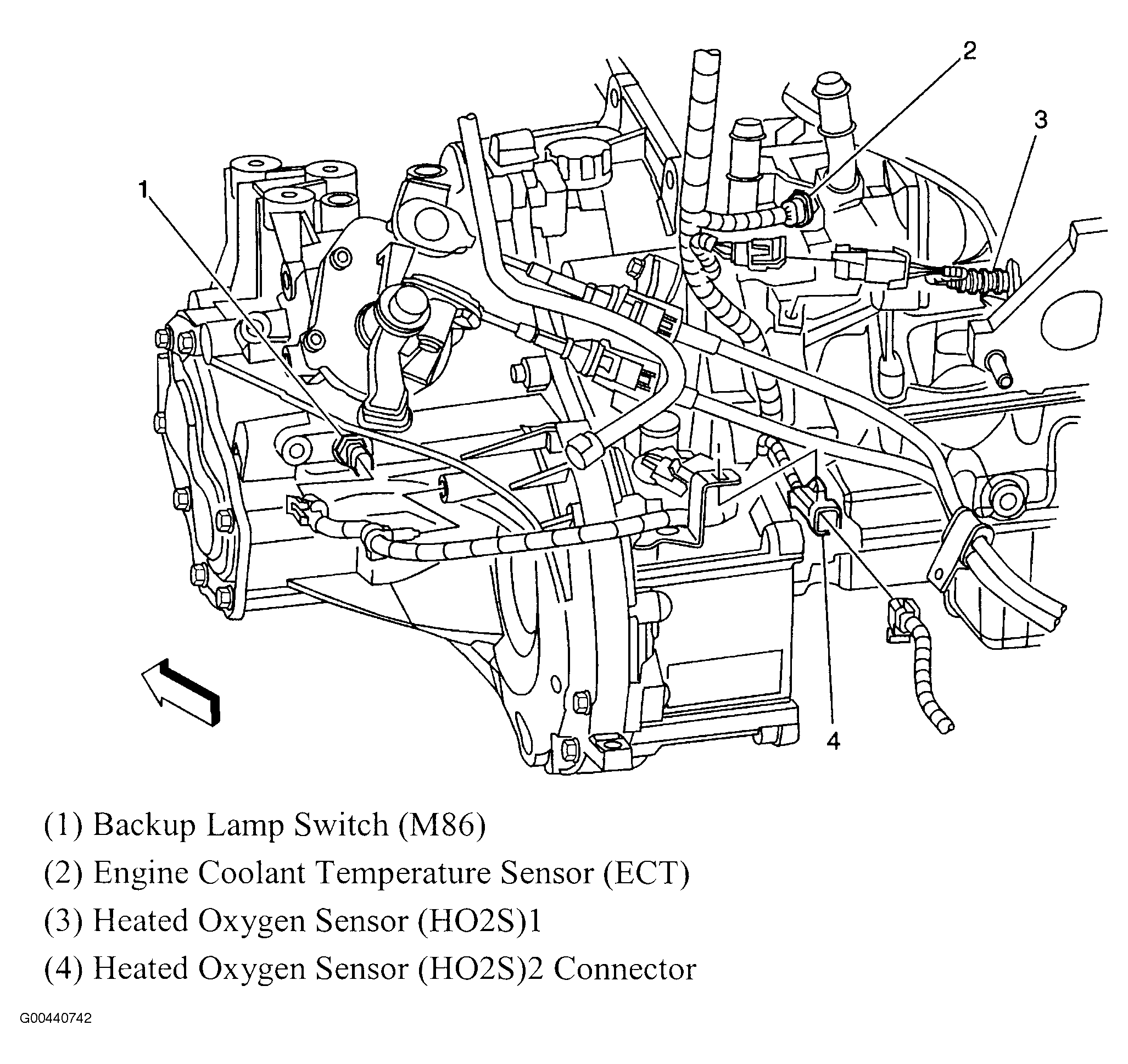 2

3

1

4

(1) Backup Lamp Switch (M86)

(2) Engine Coolant Temperature Sensor (ECT)

(3) Heated Oxygen Sensor (HO2S)1

(4) Heated Oxygen Sensor (HO2S)2 Connector

G00440742