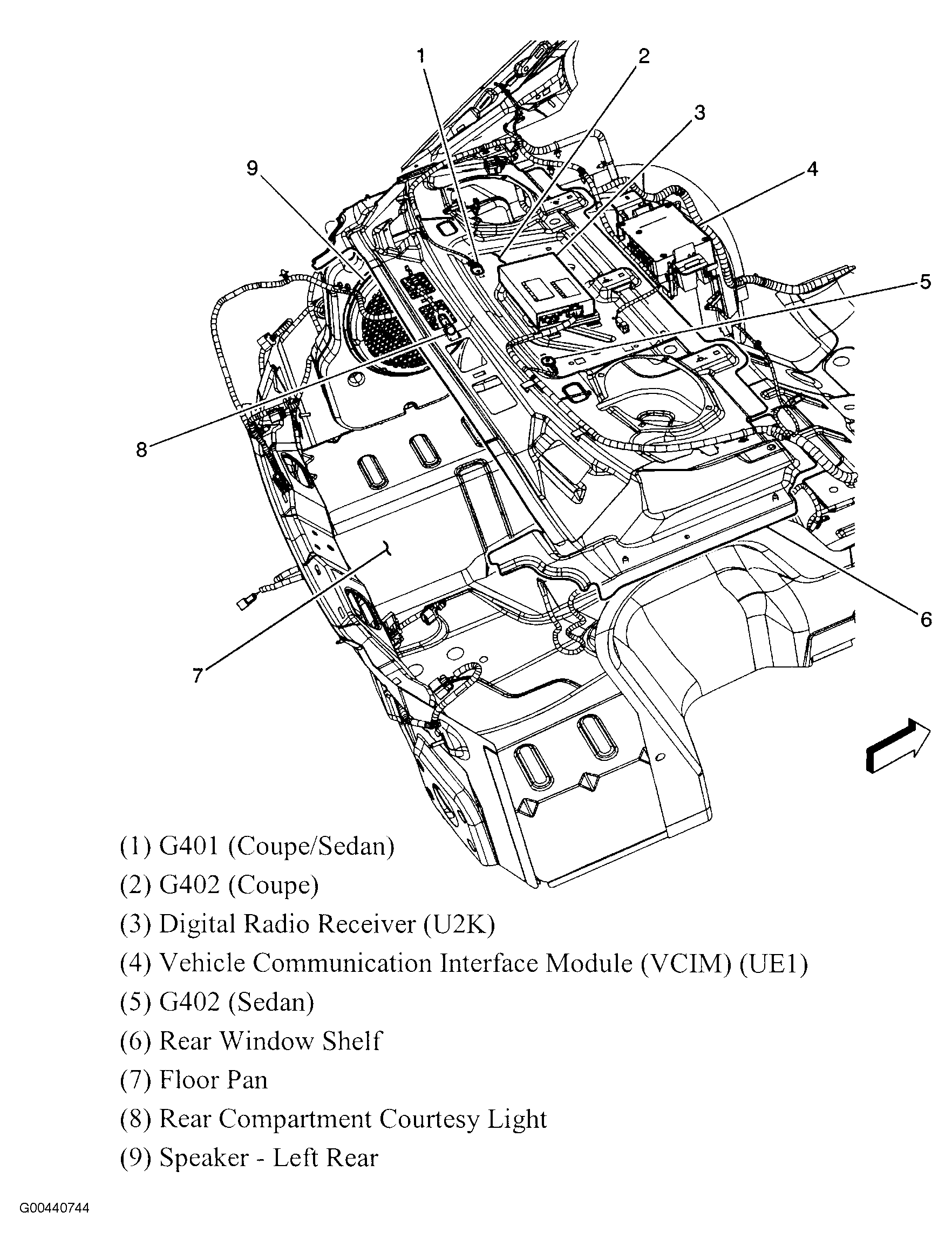 1
2
3
9
4
5
8
6
7

(1) G401 (Coupe/Sedan)

(2) G402 (Coupe)

(3) Digital Radio Receiver (U2K)

(4) Vehicle Communication Interface Module (VCIM) (UE1)

(5) G402 (Sedan)

(6) Rear Window Shelf

(7) Floor Pan

(8) Rear Compartment Courtesy Light

(9) Speaker - Left Rear

G00440744