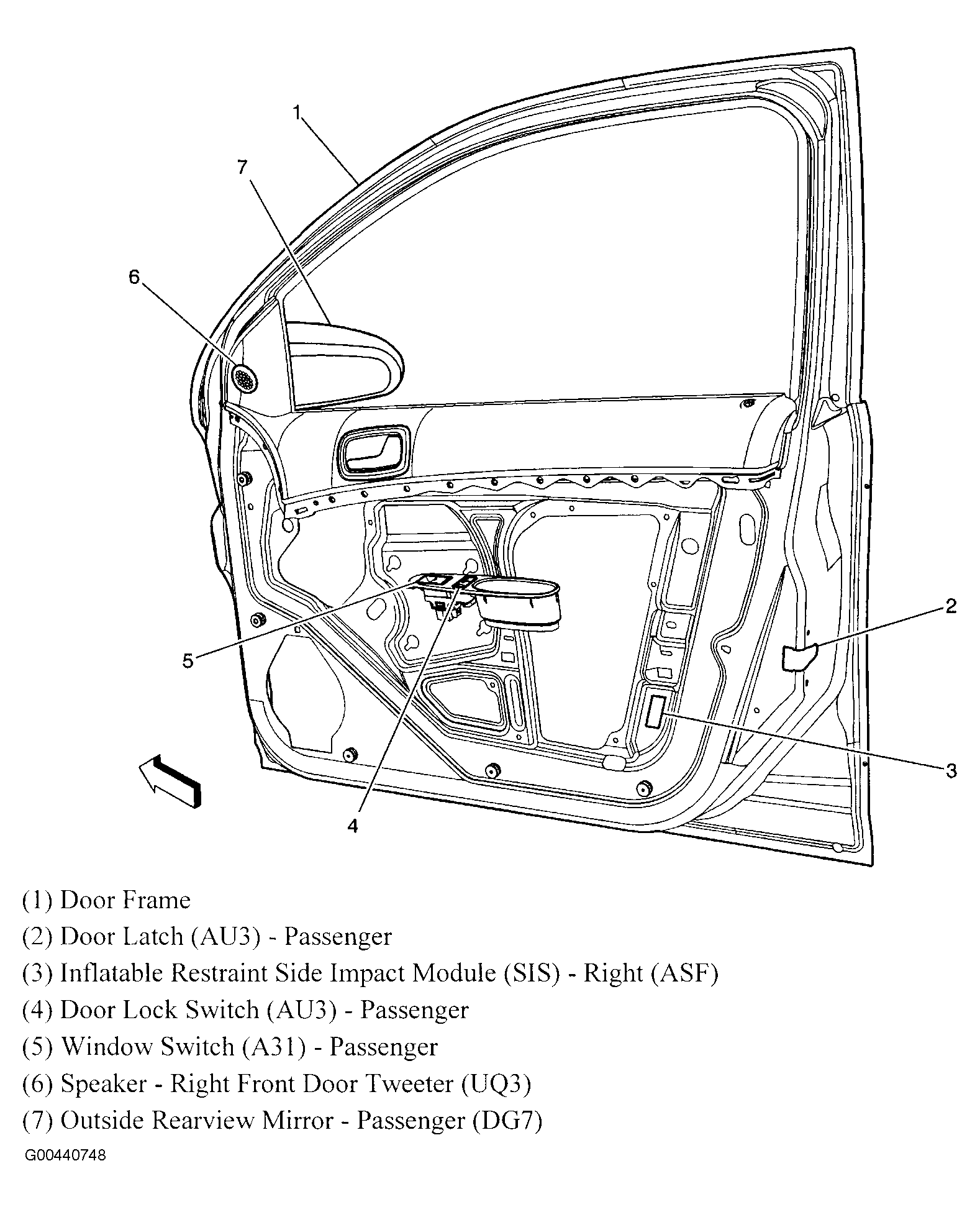 1
7
6
2
5
3
4

(1) Door Frame
(2) Door Latch (AU3) - Passenger
(3) Inflatable Restraint Side Impact Module (SIS) - Right (ASF)
(4) Door Lock Switch (AU3) - Passenger
(5) Window Switch (A31) - Passenger
(6) Speaker - Right Front Door Tweeter (UQ3)
(7) Outside Rearview Mirror - Passenger (DG7)

G00440748