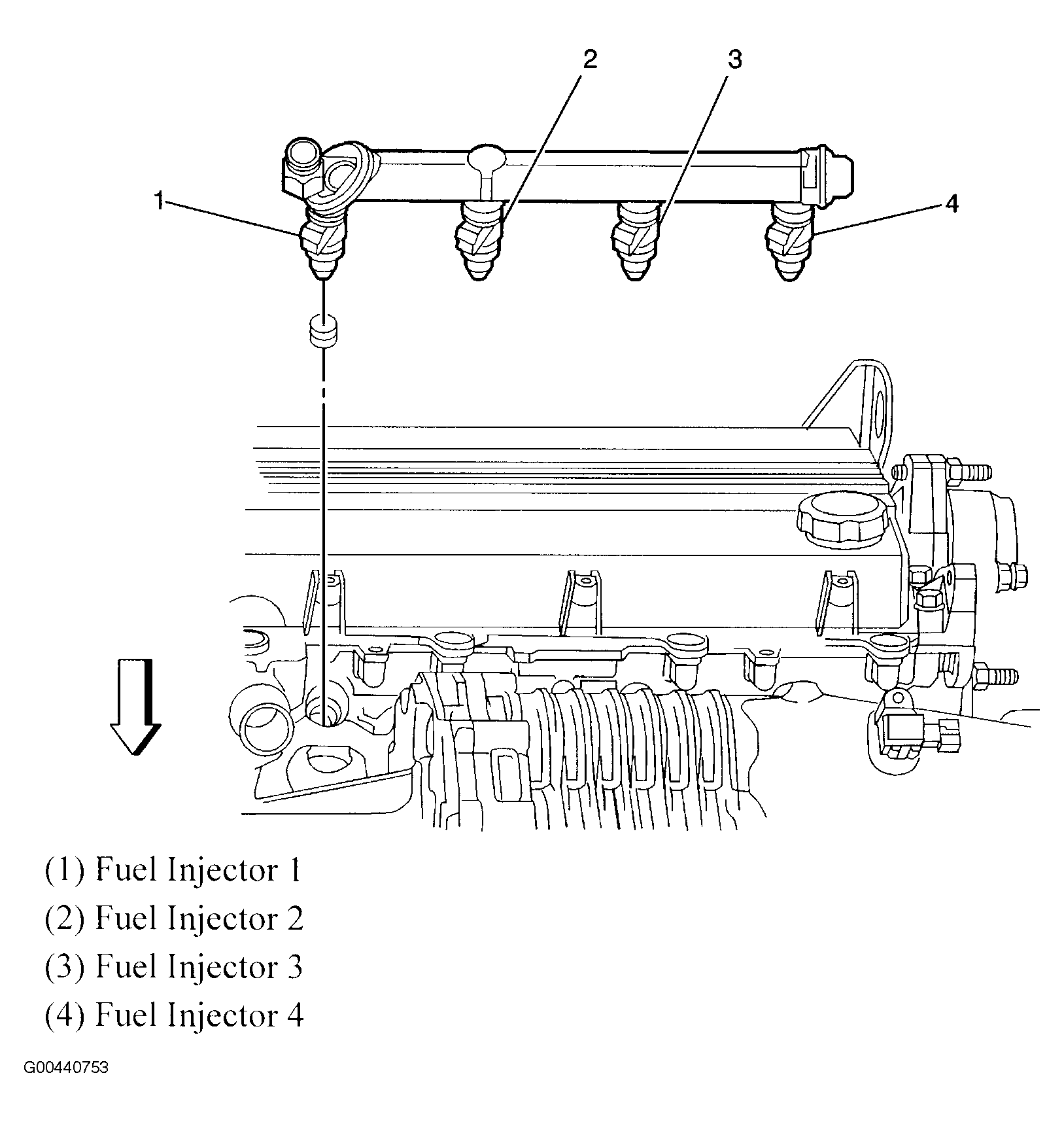 2
3
1
4

(1) Fuel Injector 1
(2) Fuel Injector 2
(3) Fuel Injector 3
(4) Fuel Injector 4

G00440753