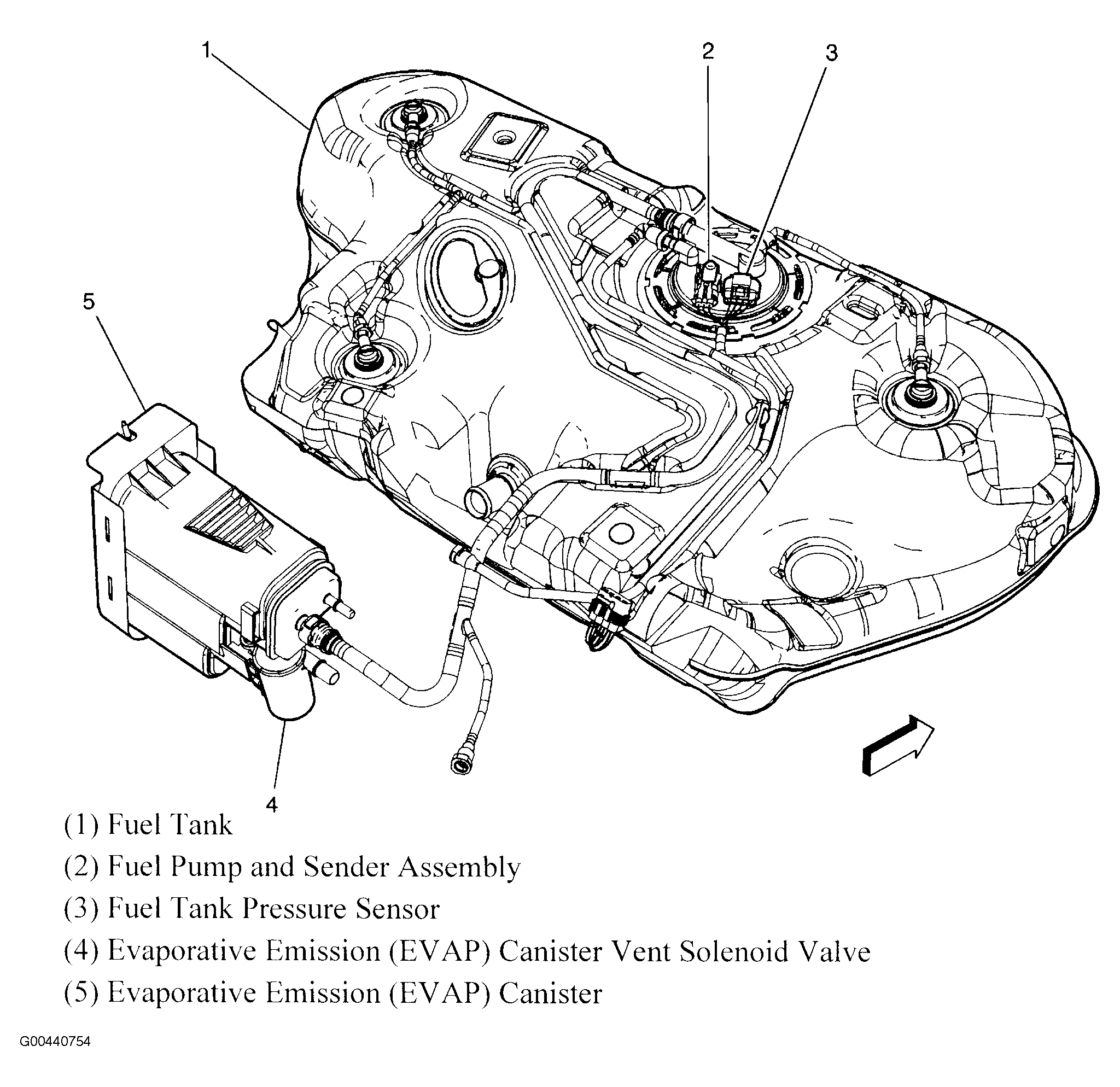 1
2
3
5
4

(1) Fuel Tank

(2) Fuel Pump and Sender Assembly

(3) Fuel Tank Pressure Sensor

(4) Evaporative Emission (EVAP) Canister Vent Solenoid Valve

(5) Evaporative Emission (EVAP) Canister

G00440754