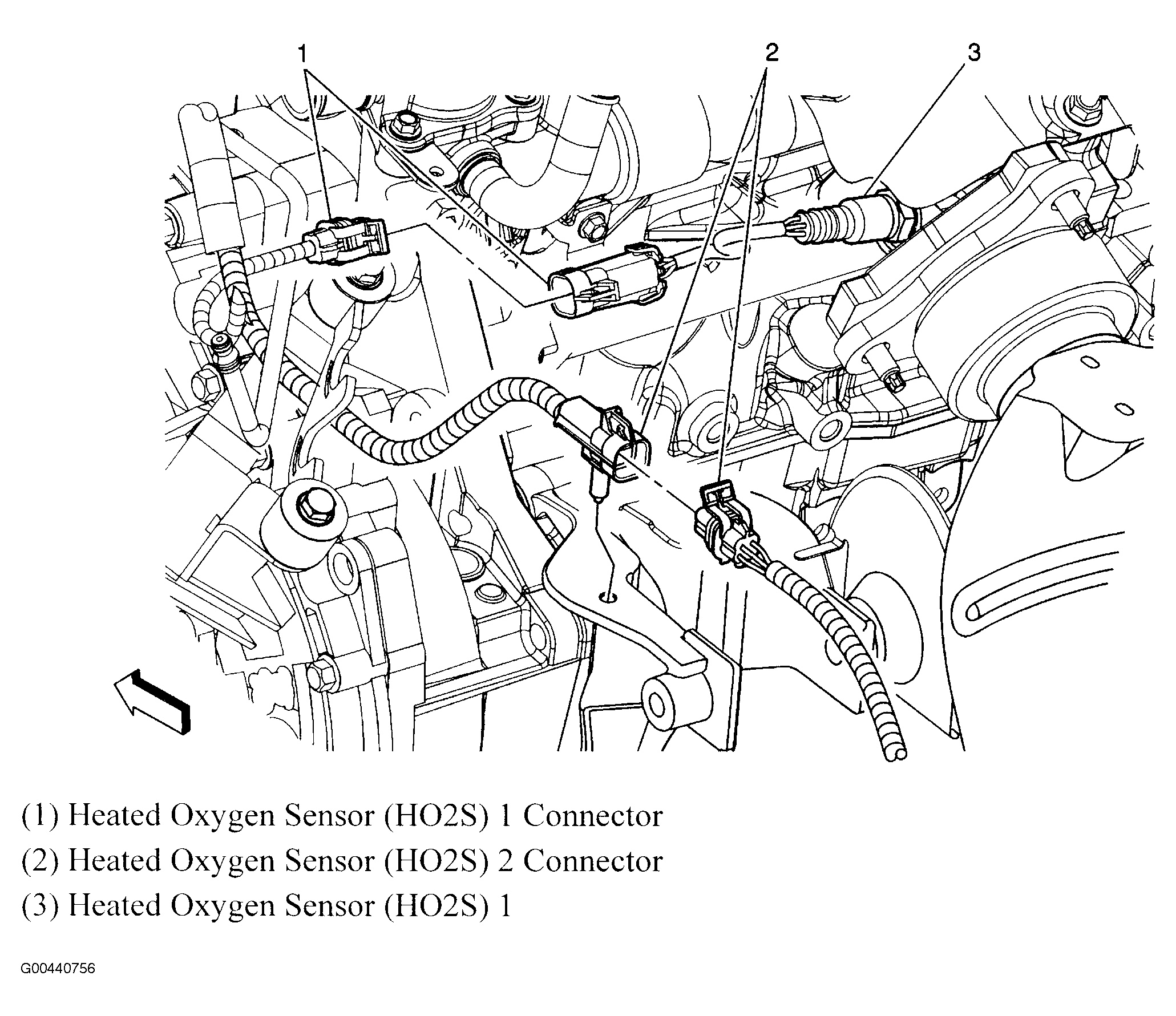 1
2
3

(1) Heated Oxygen Sensor (HO2S) 1 Connector
(2) Heated Oxygen Sensor (HO2S) 2 Connector
(3) Heated Oxygen Sensor (HO2S) 1

G00440756