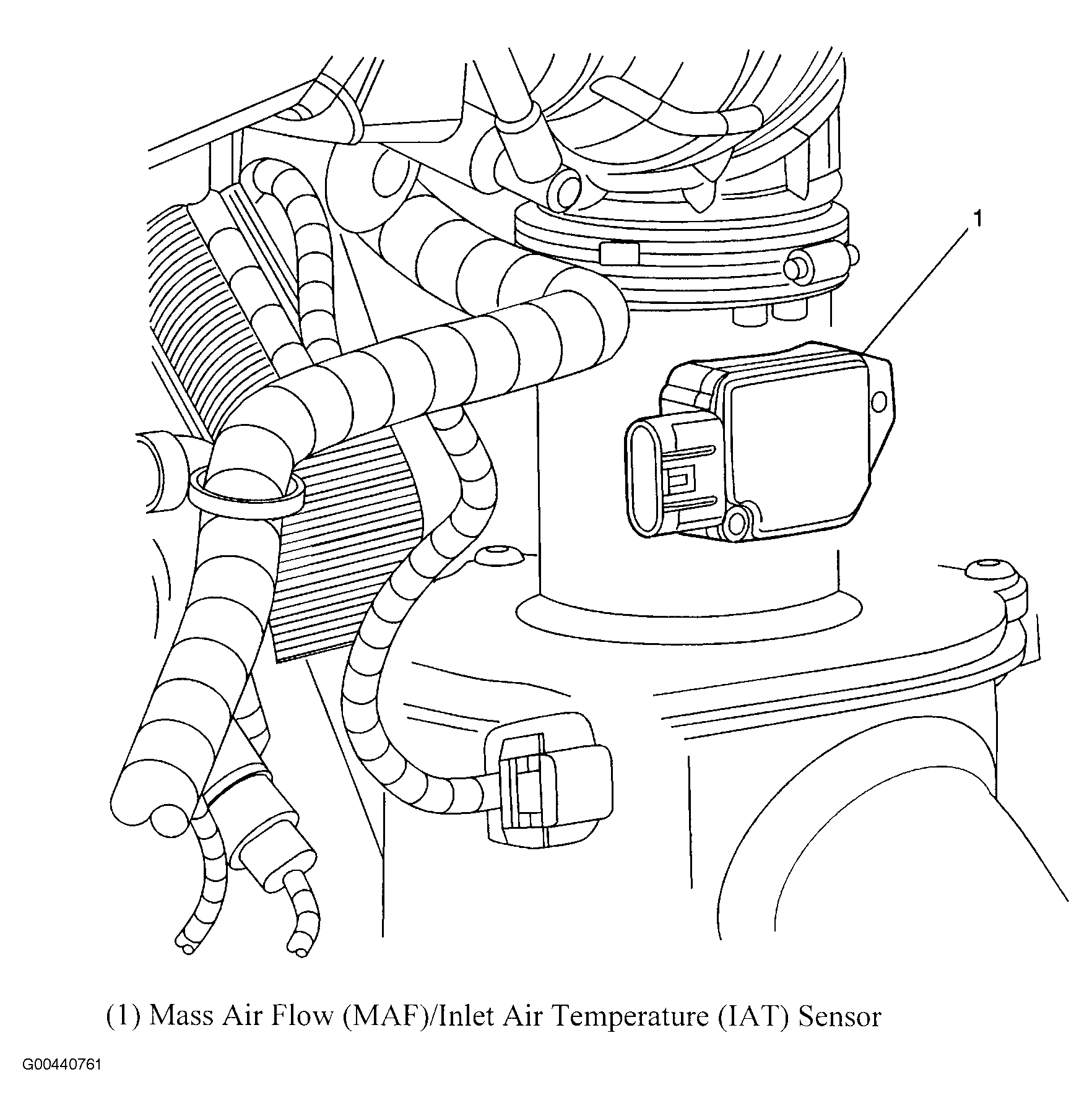 1

(1) Mass Air Flow (MAF)/Inlet Air Temperature (IAT) Sensor

G00440761