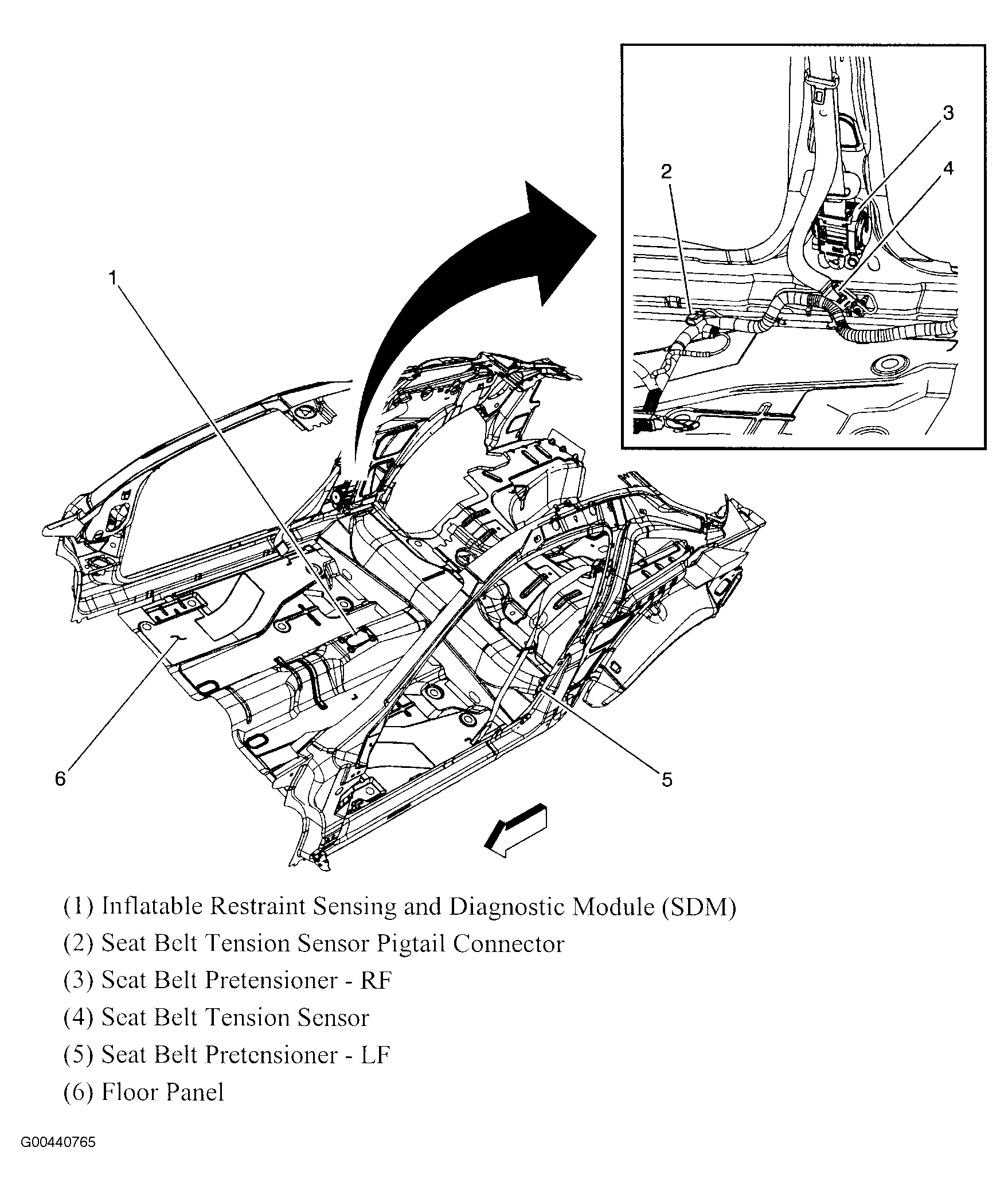 3

2

4

1

6

5

(1) Inflatable Restraint Sensing and Diagnostic Module (SDM)

(2) Seat Belt Tension Sensor Pigtail Connector

(3) Seat Belt Pretensioner - RF

(4) Seat Belt Tension Sensor

(5) Seat Belt Pretensioner - LF

(6) Floor Panel

G00440765