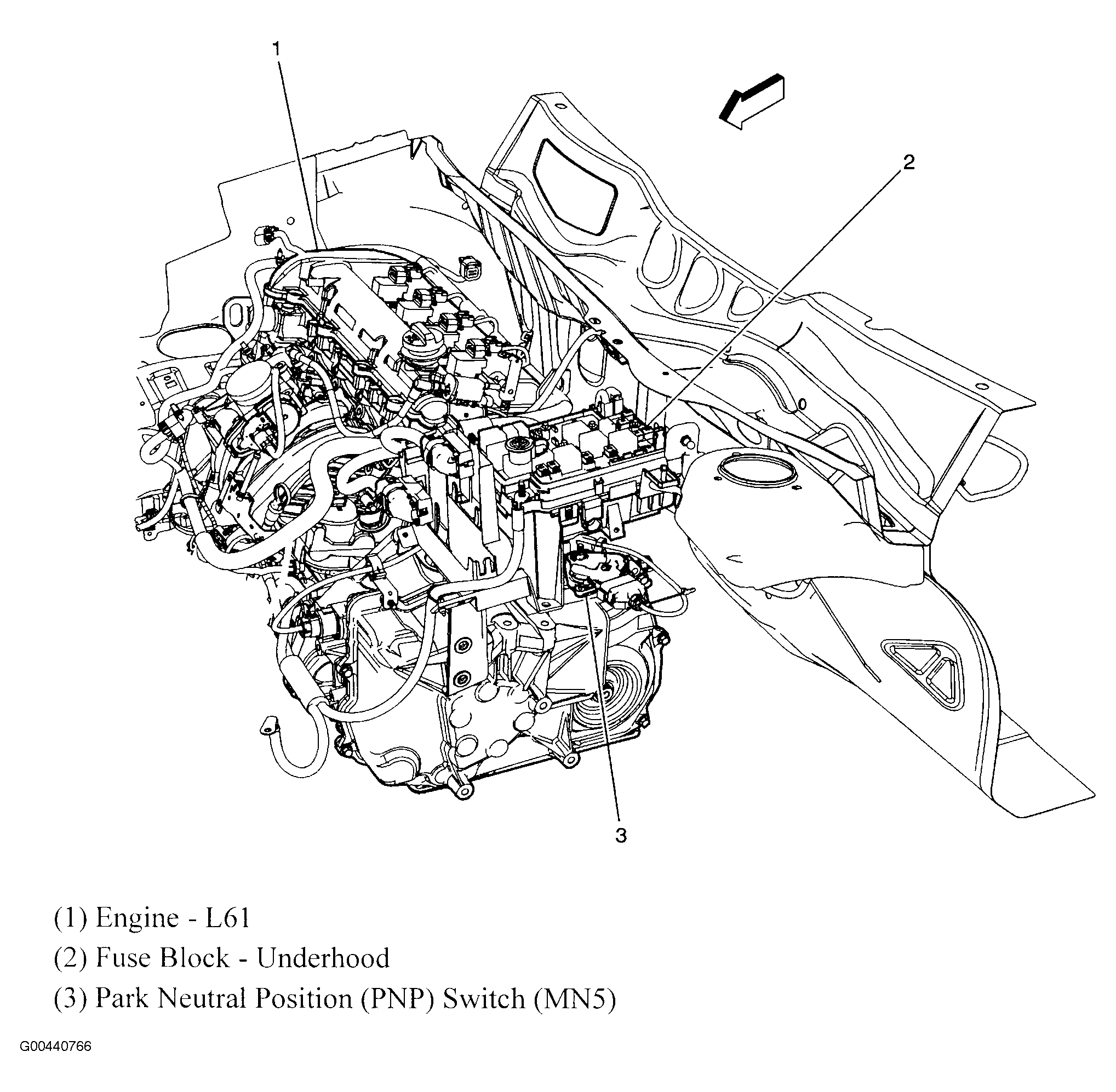 1

2

3

(1) Engine - L61

(2) Fuse Block - Underhood

(3) Park Neutral Position (PNP) Switch (MN5)

G00440766