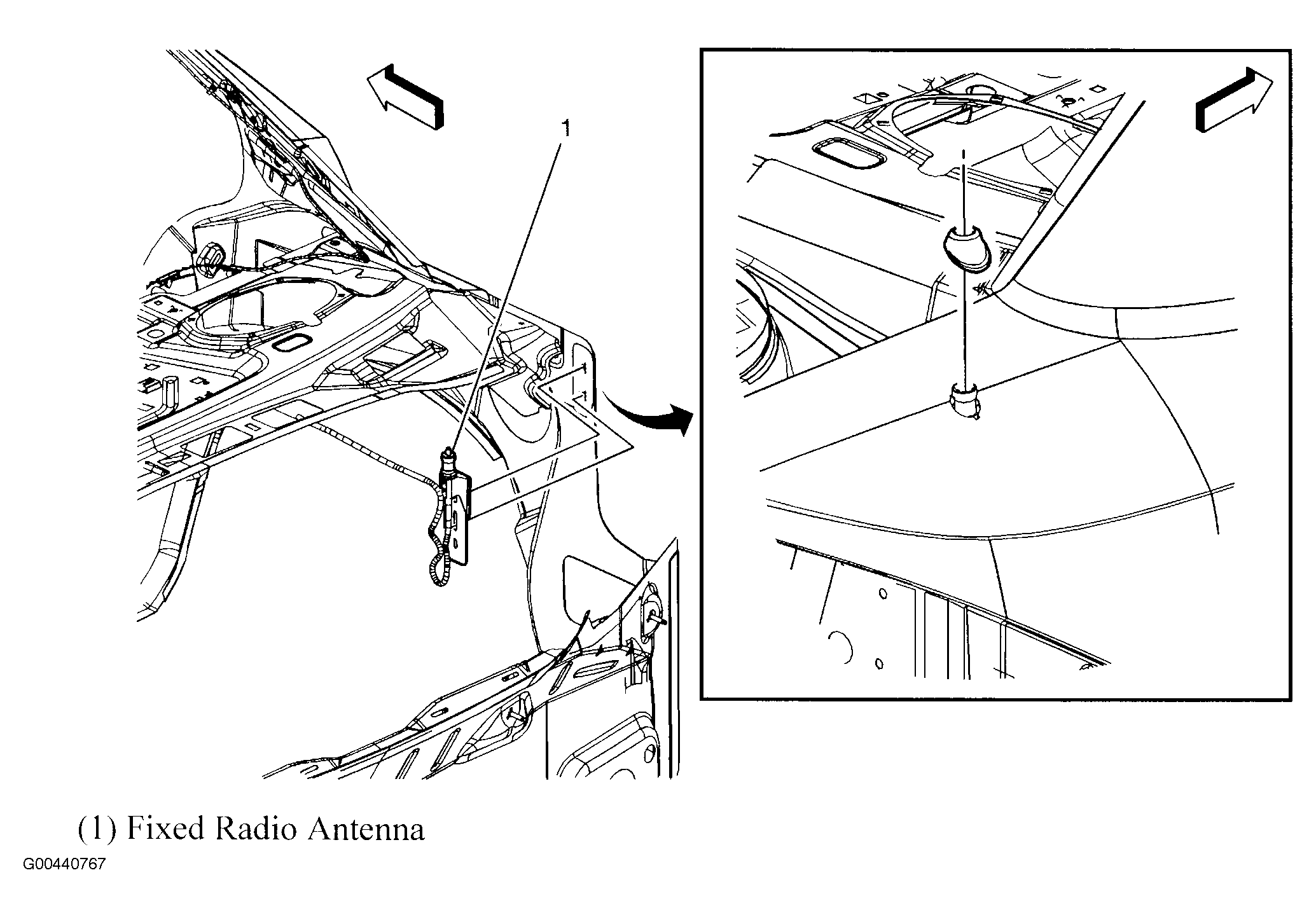 1

(1) Fixed Radio Antenna

G00440767