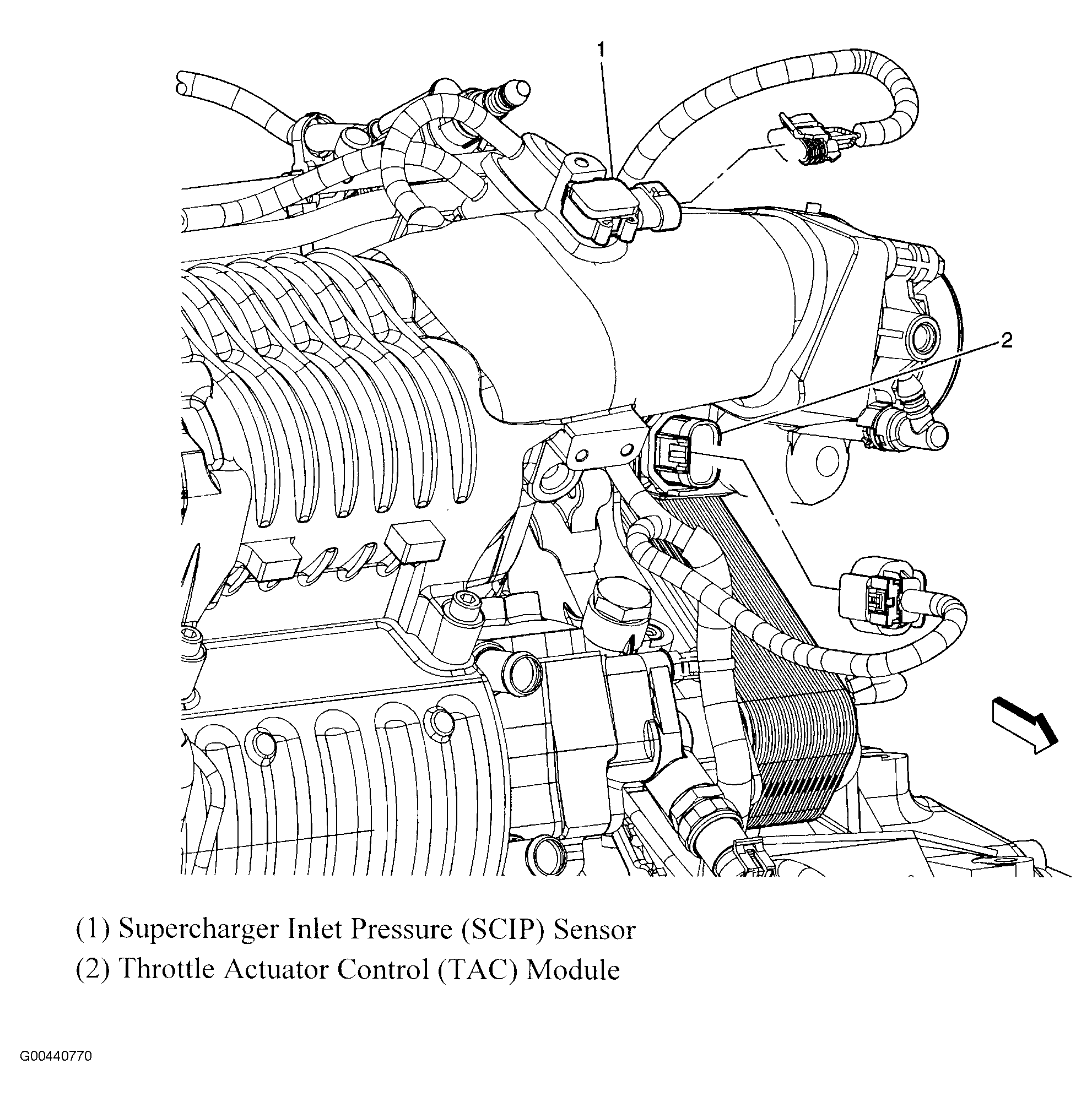 1

2

(1) Supercharger Inlet Pressure (SCIP) Sensor
(2) Throttle Actuator Control (TAC) Module

G00440770