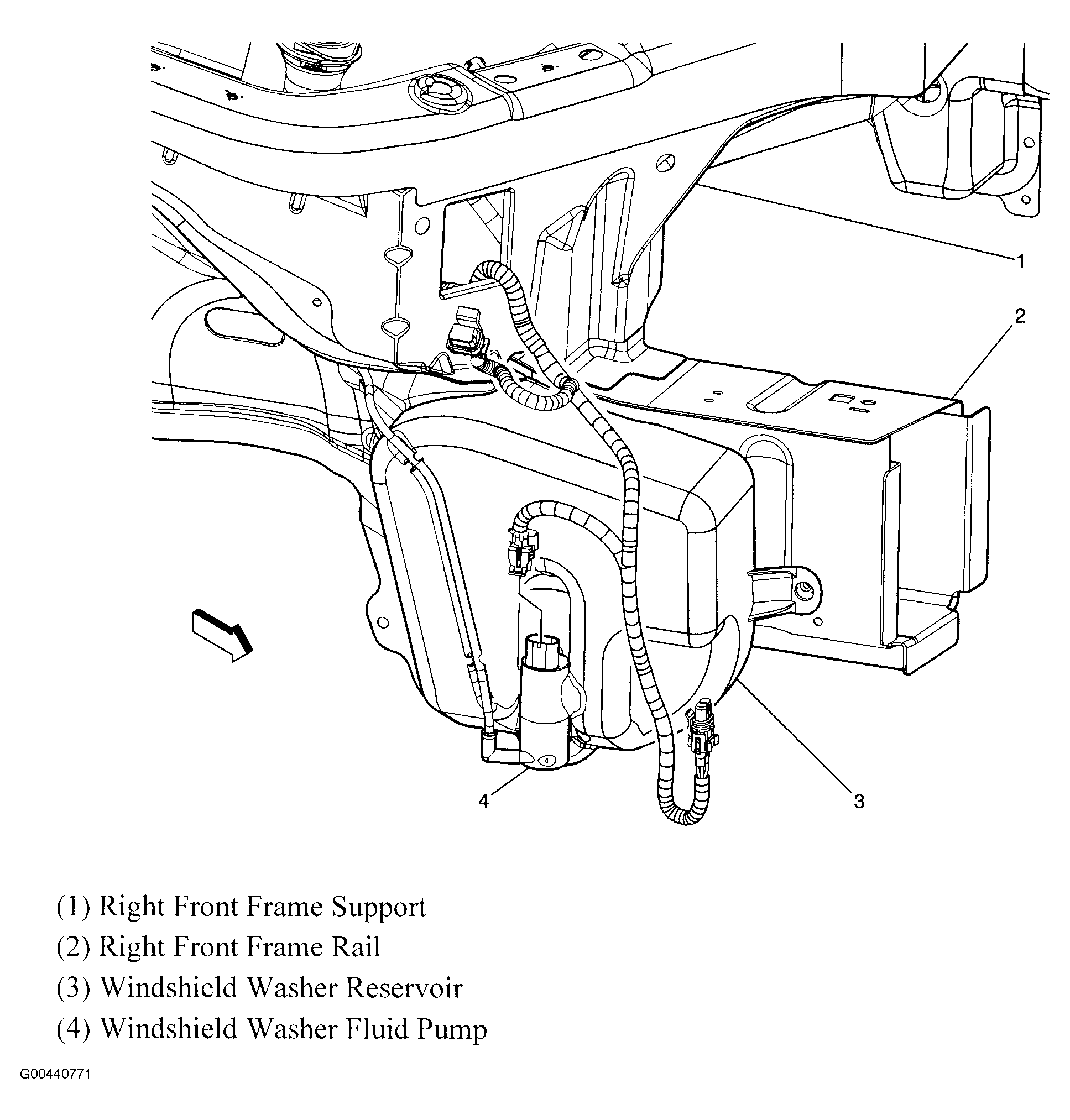 1
2
4
3

(1) Right Front Frame Support
(2) Right Front Frame Rail
(3) Windshield Washer Reservoir
(4) Windshield Washer Fluid Pump

G00440771