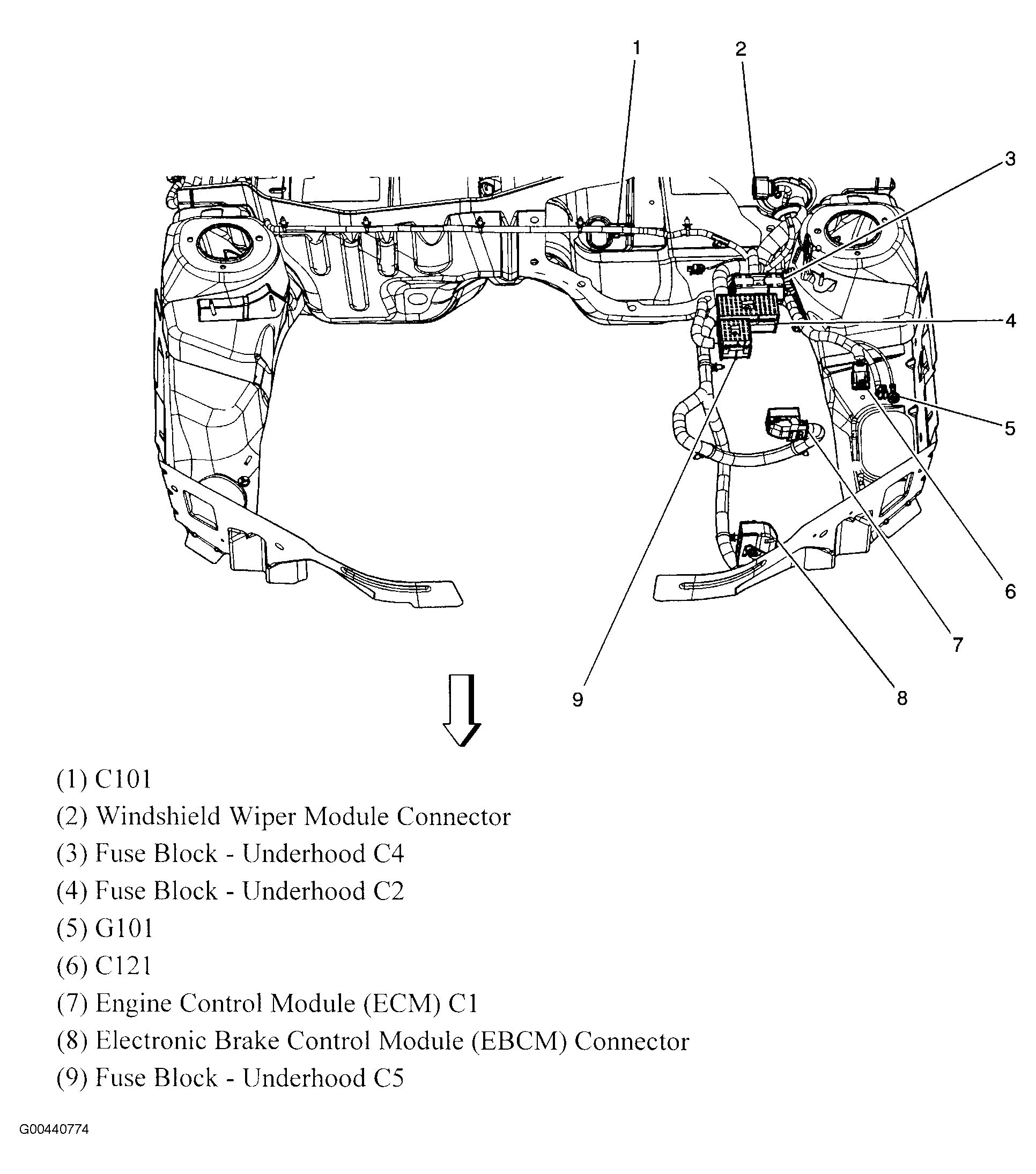 1
2
3
4
5
6
7
8
9

(1) C101
(2) Windshield Wiper Module Connector
(3) Fuse Block - Underhood C4
(4) Fuse Block - Underhood C2
(5) G101
(6) C121
(7) Engine Control Module (ECM) C1
(8) Electronic Brake Control Module (EBCM) Connector
(9) Fuse Block - Underhood C5

G00440774