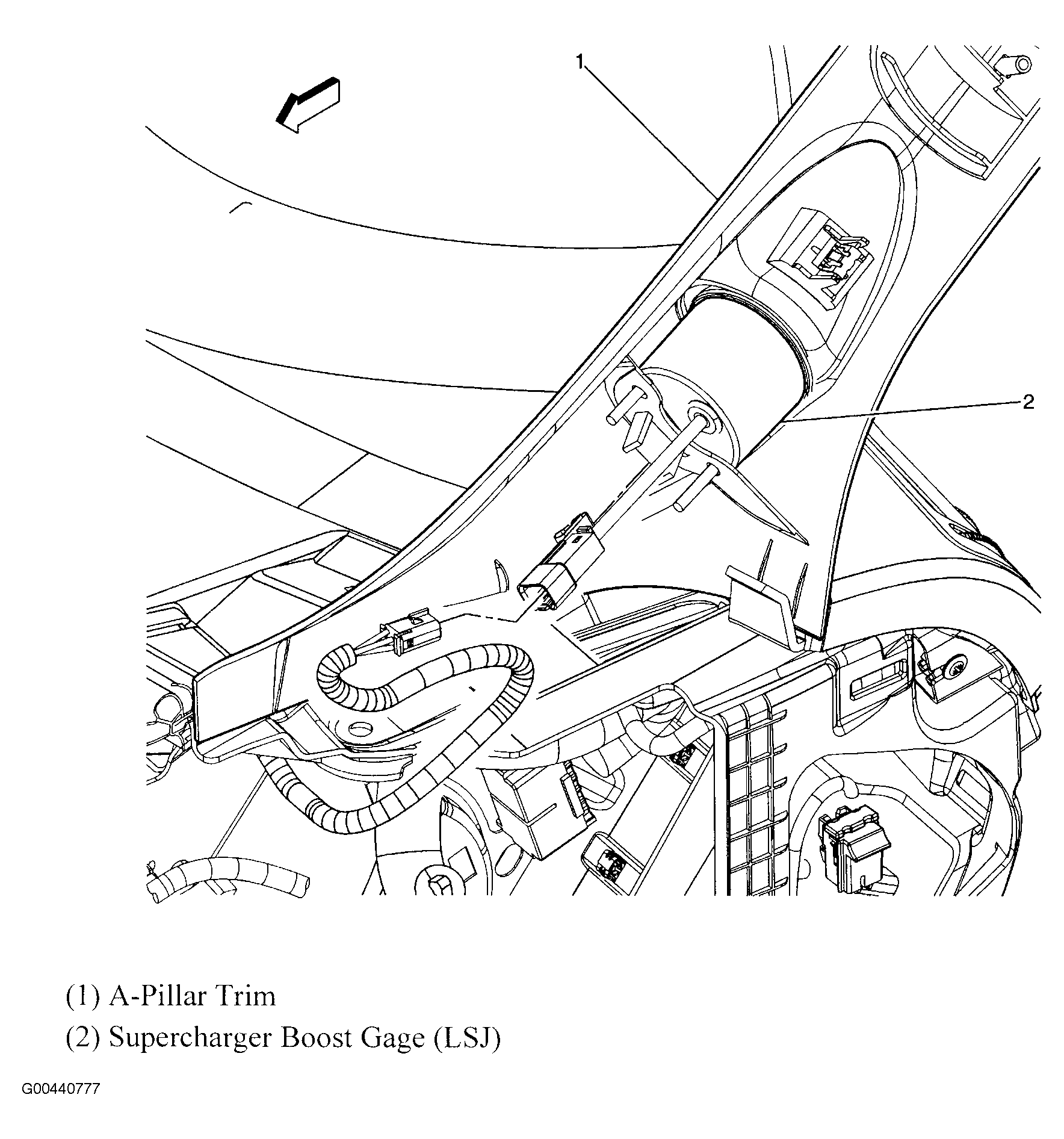 1

2

(1) A-Pillar Trim

(2) Supercharger Boost Gage (LSJ)

G00440777