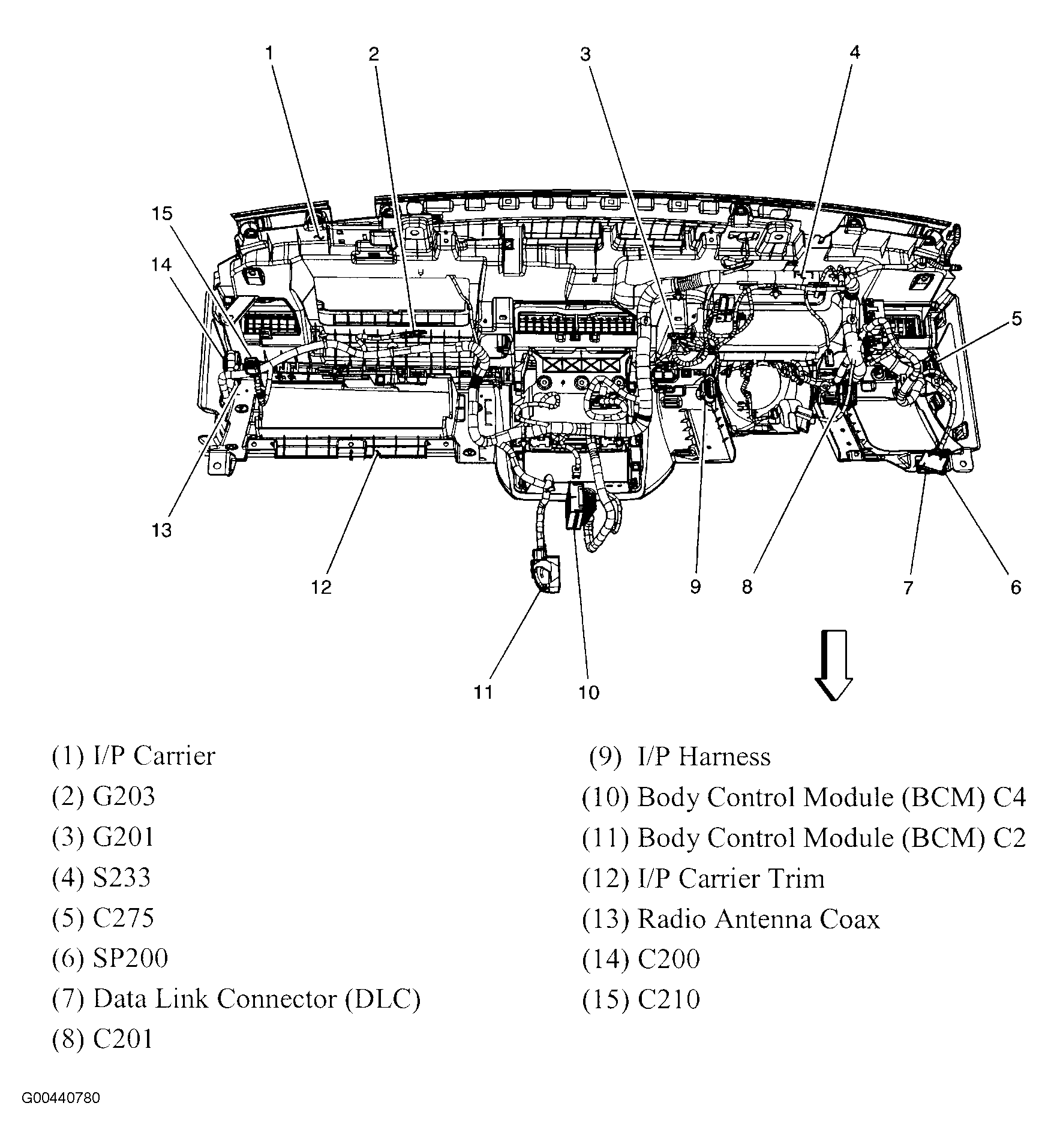 1 2 3 4

15

14

5

13

12

9 8 7 6

11 10

(1) I/P Carrier
(2) G203
(3) G201
(4) S233
(5) C275
(6) SP200
(7) Data Link Connector (DLC)
(8) C201

(9) I/P Harness
(10) Body Control Module (BCM) C4
(11) Body Control Module (BCM) C2
(12) I/P Carrier Trim
(13) Radio Antenna Coax
(14) C200
(15) C210

G00440780