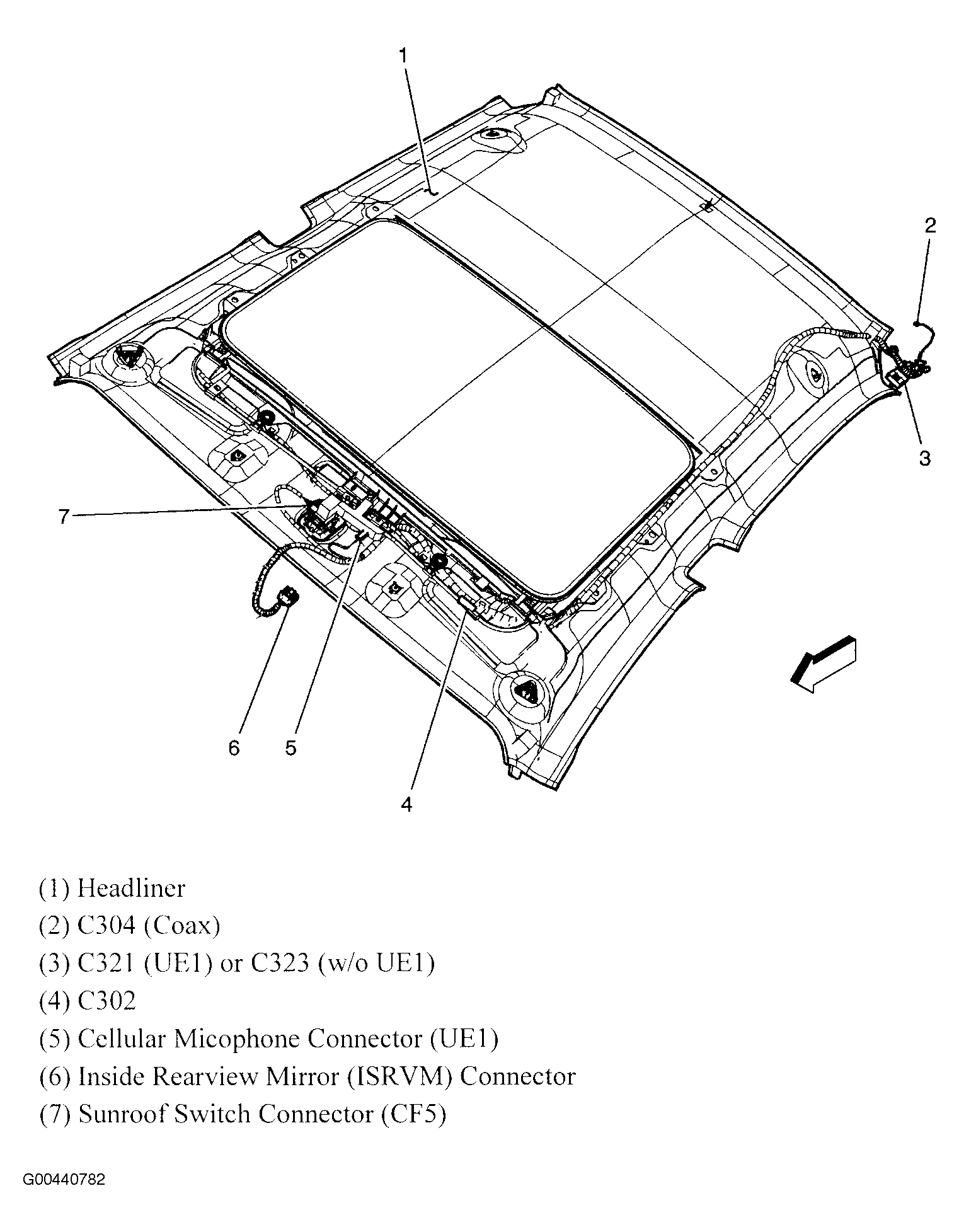 1
2
3
7
6
5
4

(1) Headliner
(2) C304 (Coax)
(3) C321 (UE1) or C323 (w/o UE1)
(4) C302
(5) Cellular Micophone Connector (UE1)
(6) Inside Rearview Mirror (ISRVM) Connector
(7) Sunroof Switch Connector (CF5)

G00440782