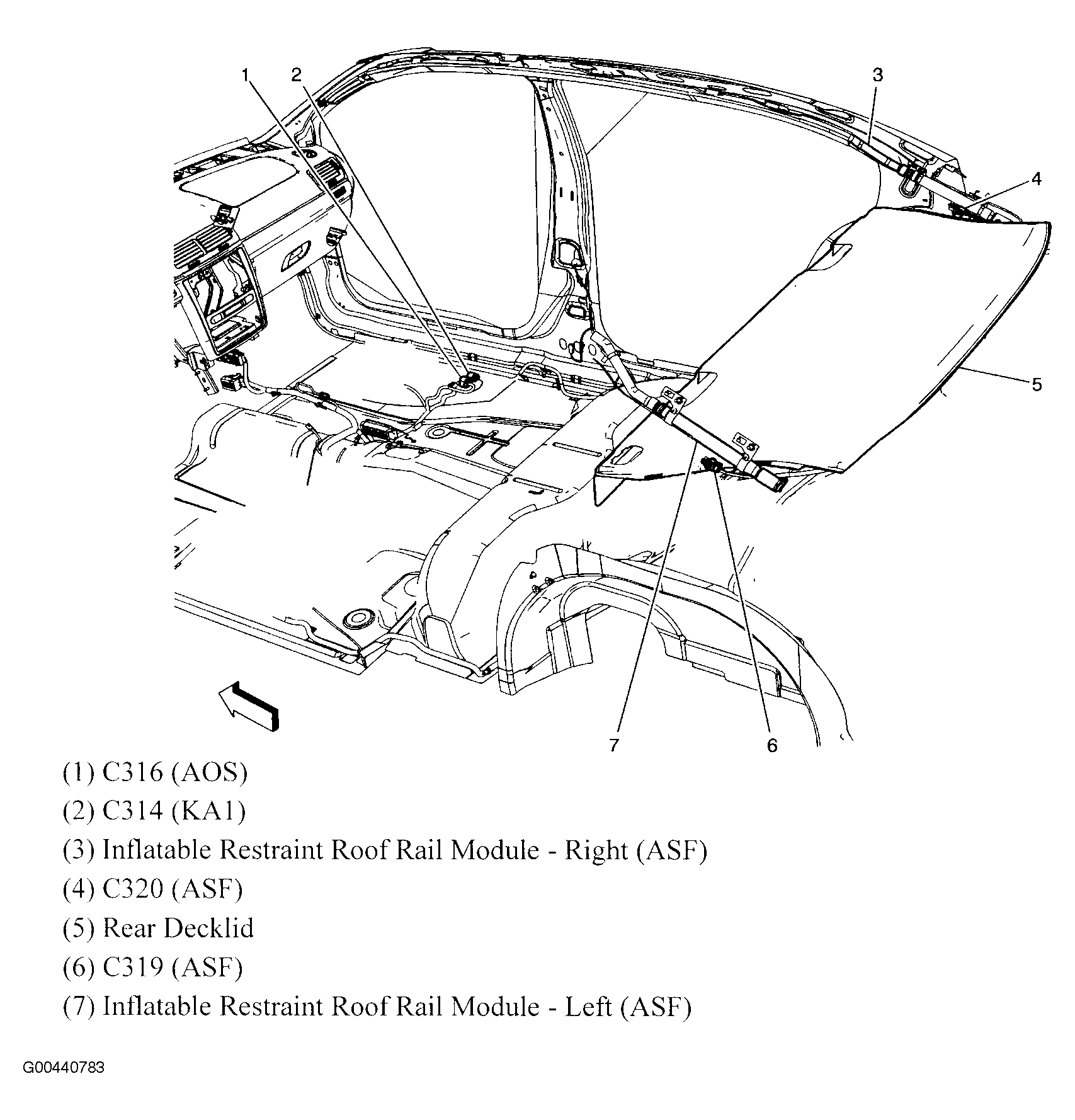 1
2
3
4
5
7
6

(1) C316 (AOS)
(2) C314 (KA1)
(3) Inflatable Restraint Roof Rail Module - Right (ASF)
(4) C320 (ASF)
(5) Rear Decklid
(6) C319 (ASF)
(7) Inflatable Restraint Roof Rail Module - Left (ASF)

G00440783