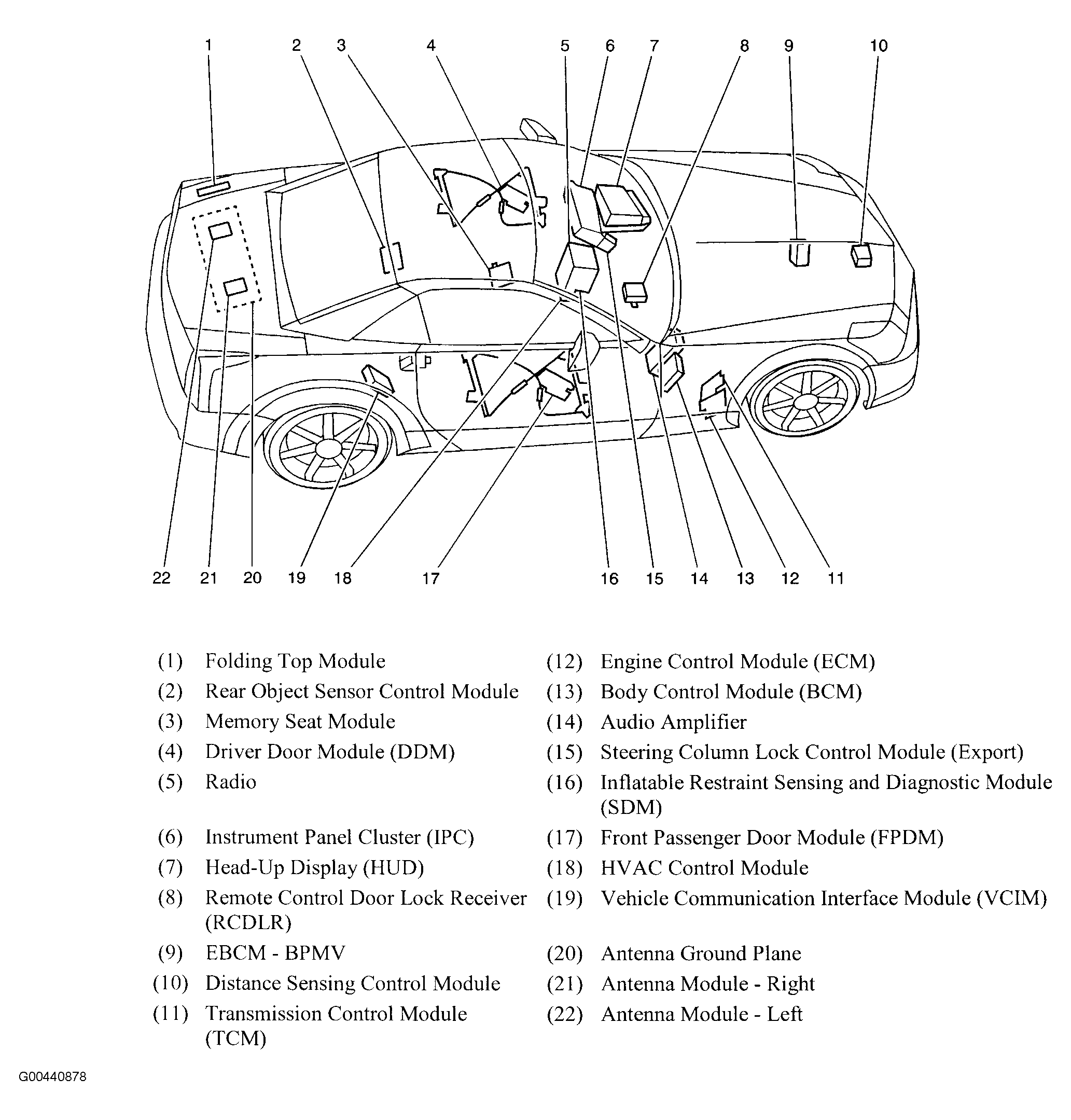 1 2 3 4 5 6 7 8 9 10

22 21 20 19 18 17 16 15 14 13 12 11

(1) Folding Top Module
(2) Rear Object Sensor Control Module
(3) Memory Seat Module
(4) Driver Door Module (DDM)
(5) Radio
(6) Instrument Panel Cluster (IPC)
(7) Head-Up Display (HUD)
(8) Remote Control Door Lock Receiver (RCDLR)
(9) EBCM - BPMV
(10) Distance Sensing Control Module
(11) Transmission Control Module (TCM)

(12) Engine Control Module (ECM)
(13) Body Control Module (BCM)
(14) Audio Amplifier
(15) Steering Column Lock Control Module (Export)
(16) Inflatable Restraint Sensing and Diagnostic Module (SDM)
(17) Front Passenger Door Module (FPDM)
(18) HVAC Control Module
(19) Vehicle Communication Interface Module (VCIM)
(20) Antenna Ground Plane
(21) Antenna Module - Right
(22) Antenna Module - Left

G00440878