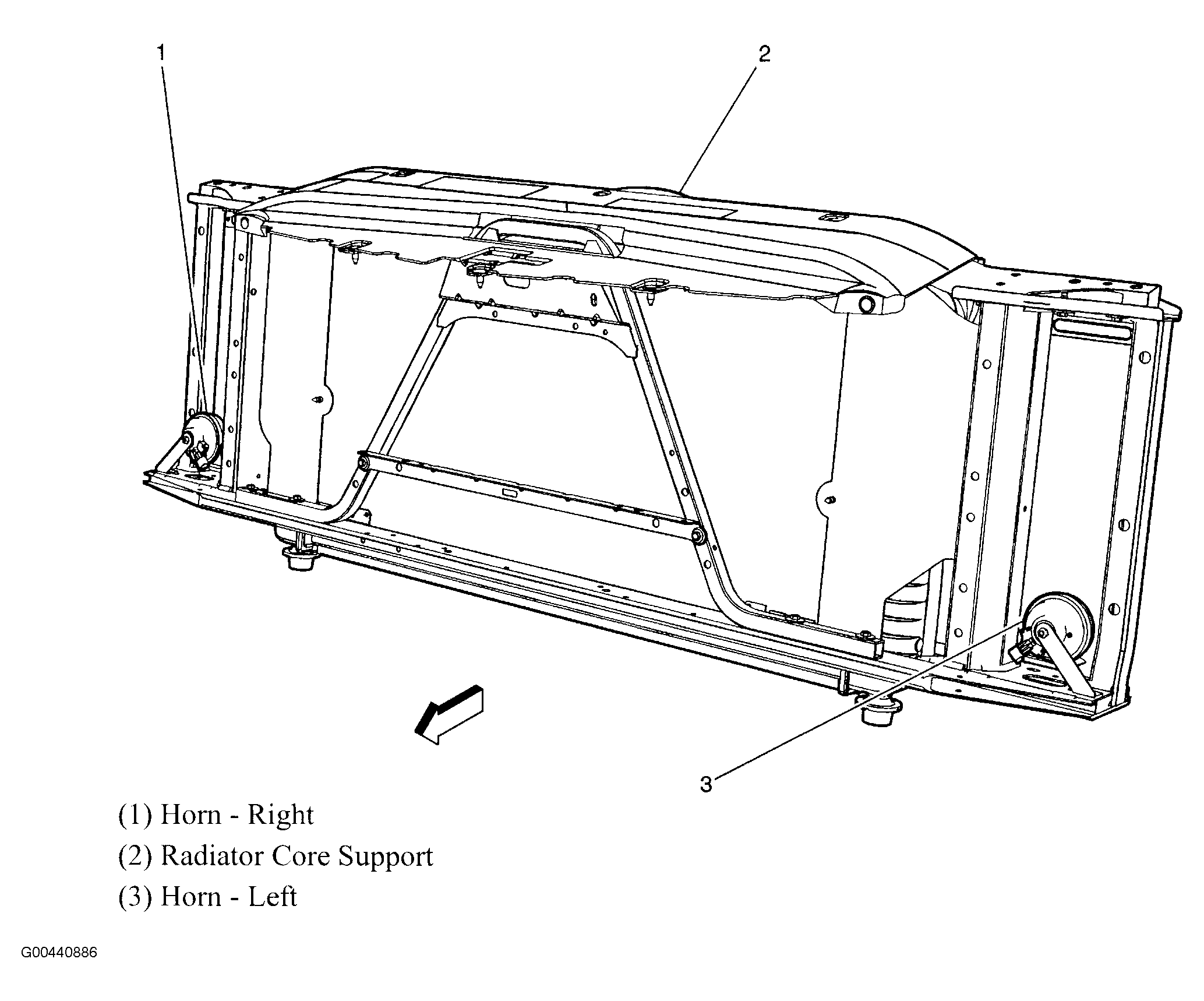 1

2

3

(1) Horn - Right
(2) Radiator Core Support
(3) Horn - Left

G00440886