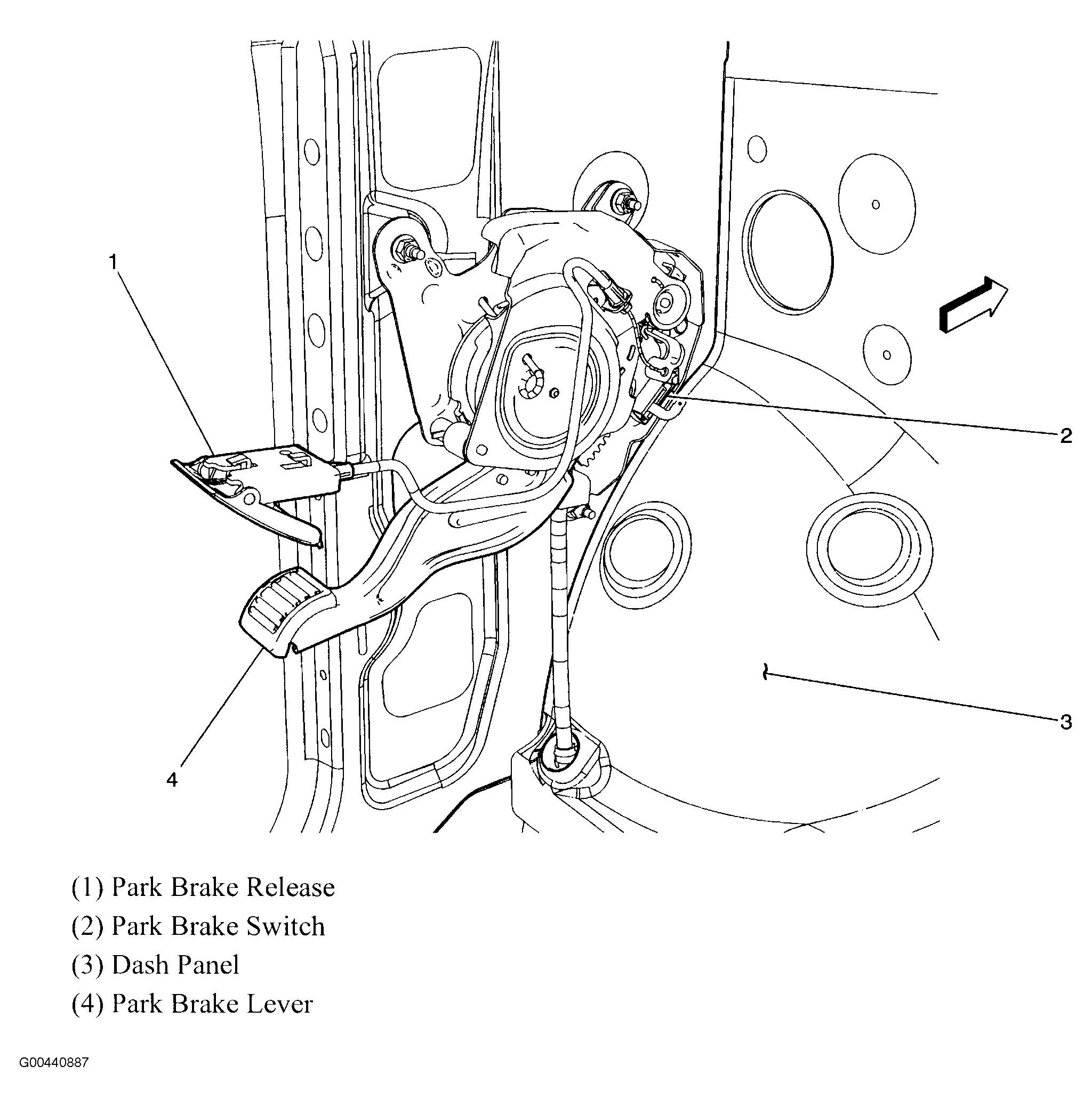 1

2

3

4

(1) Park Brake Release

(2) Park Brake Switch

(3) Dash Panel

(4) Park Brake Lever

G00440887