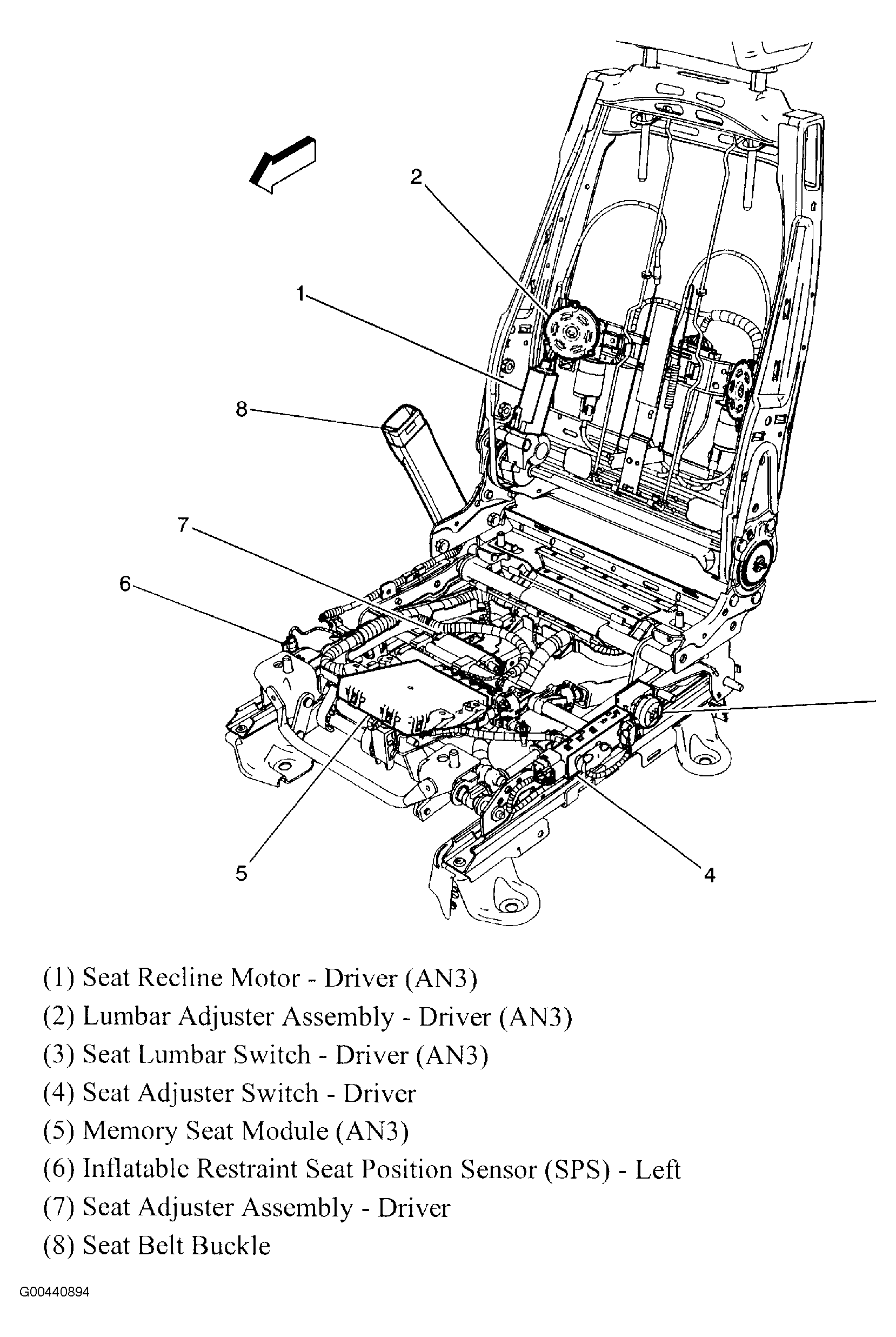 2

1

8

7

6

5

4

(1) Seat Recline Motor - Driver (AN3)

(2) Lumbar Adjuster Assembly - Driver (AN3)

(3) Seat Lumbar Switch - Driver (AN3)

(4) Seat Adjuster Switch - Driver

(5) Memory Seat Module (AN3)

(6) Inflatable Restraint Seat Position Sensor (SPS) - Left

(7) Seat Adjuster Assembly - Driver

(8) Seat Belt Buckle

G00440894