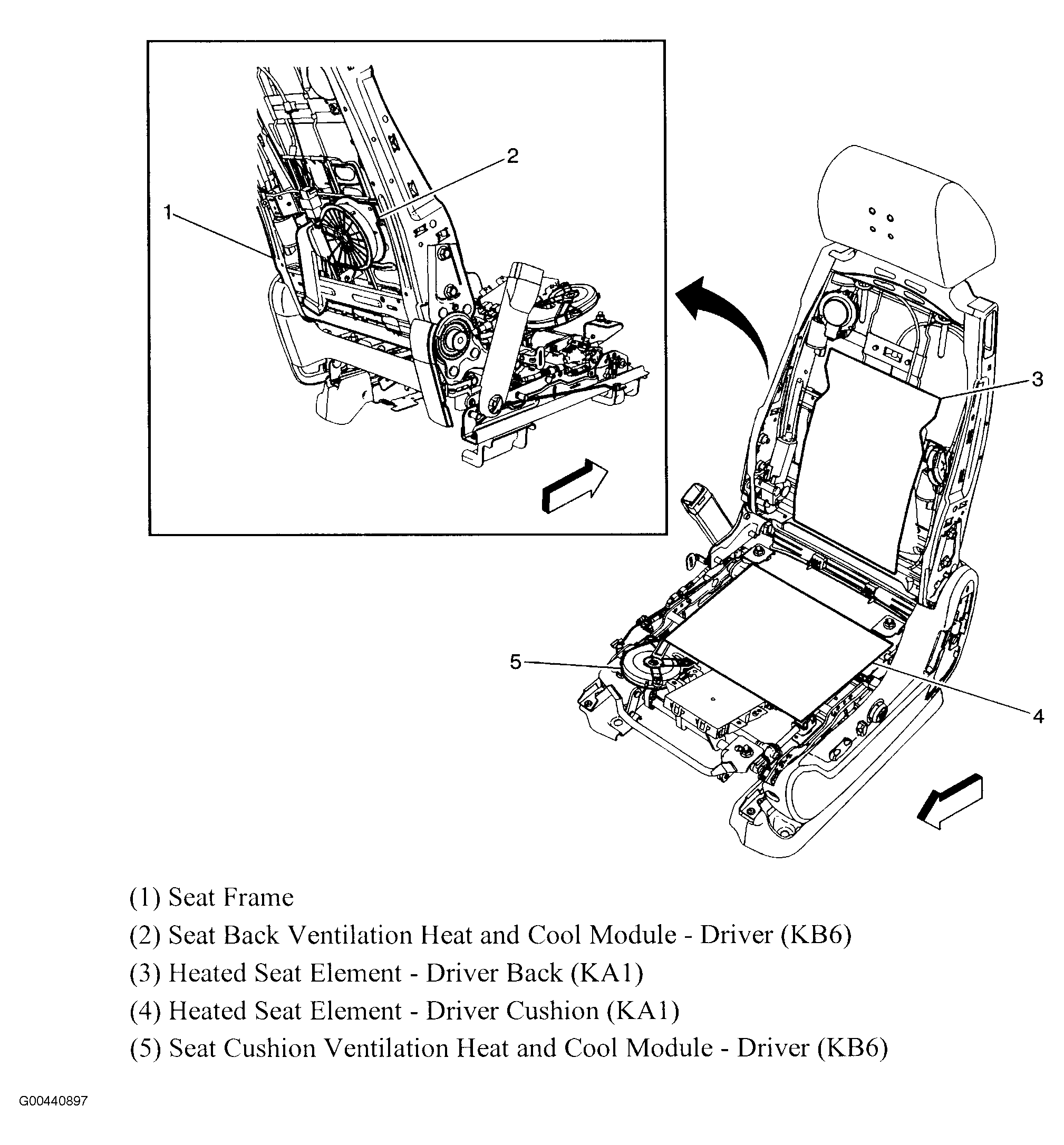 2

1

3

5

4

(1) Seat Frame

(2) Seat Back Ventilation Heat and Cool Module - Driver (KB6)

(3) Heated Seat Element - Driver Back (KA1)

(4) Heated Seat Element - Driver Cushion (KA1)

(5) Seat Cushion Ventilation Heat and Cool Module - Driver (KB6)

G00440897